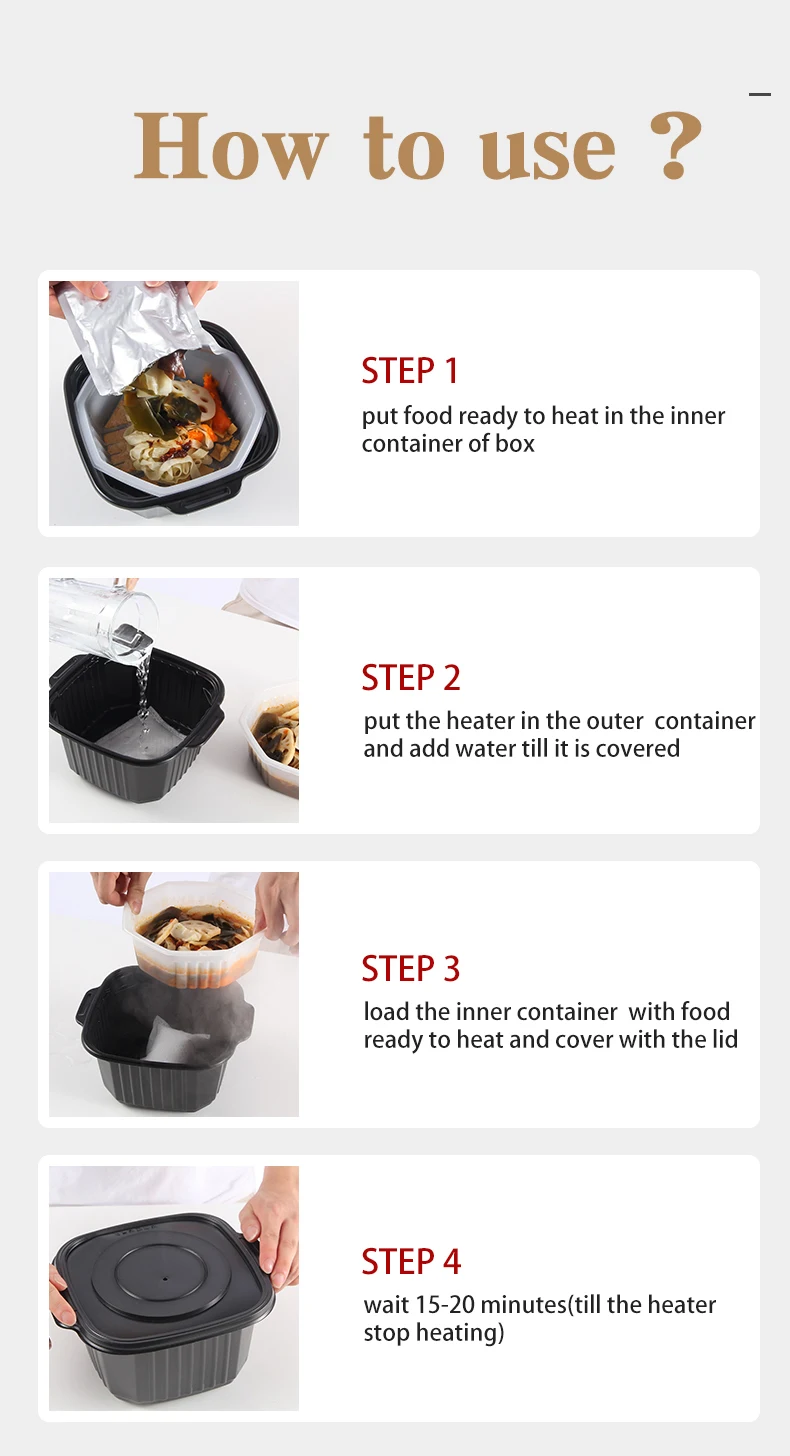 How to use ?

STEP 1
put food ready to heat in the inner container of box

STEP 2
put the heater in the outer container and add water till it is covered

STEP 3
load the inner container with food ready to heat and cover with the lid

STEP 4
wait 15-20 minutes(till the heater stop heating)