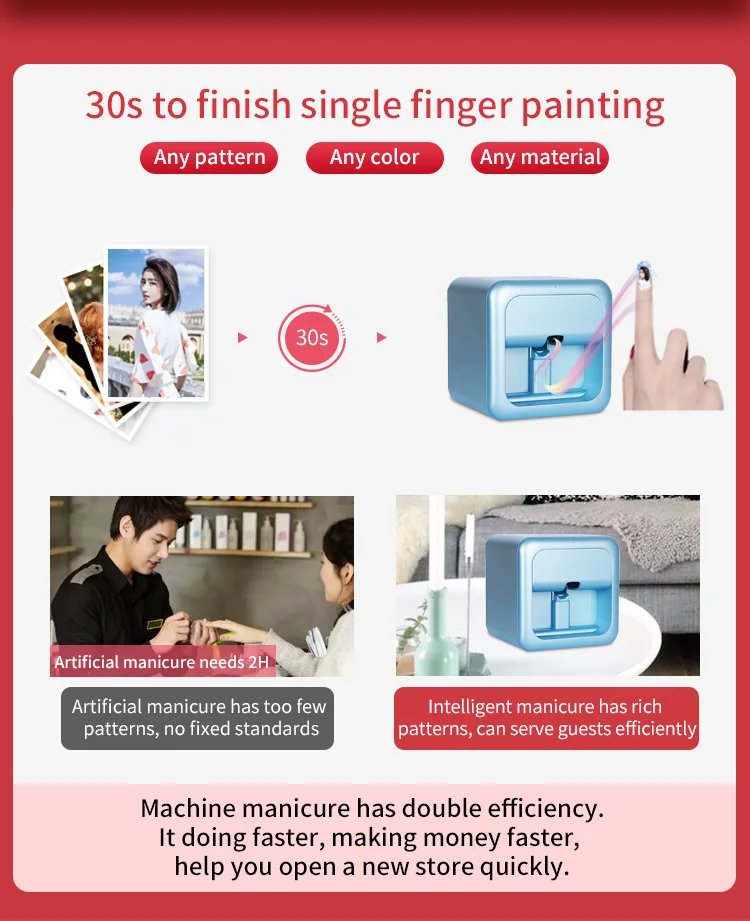 30s to finish single finger painting

Any pattern

Any color

Any material

30s

Artificial manicure needs 2H

Artificial manicure has too few patterns, no fixed standards

Intelligent manicure has rich patterns, can serve guests efficiently

Machine manicure has double efficiency.
It doing faster, making money faster,
help you open a new store quickly.