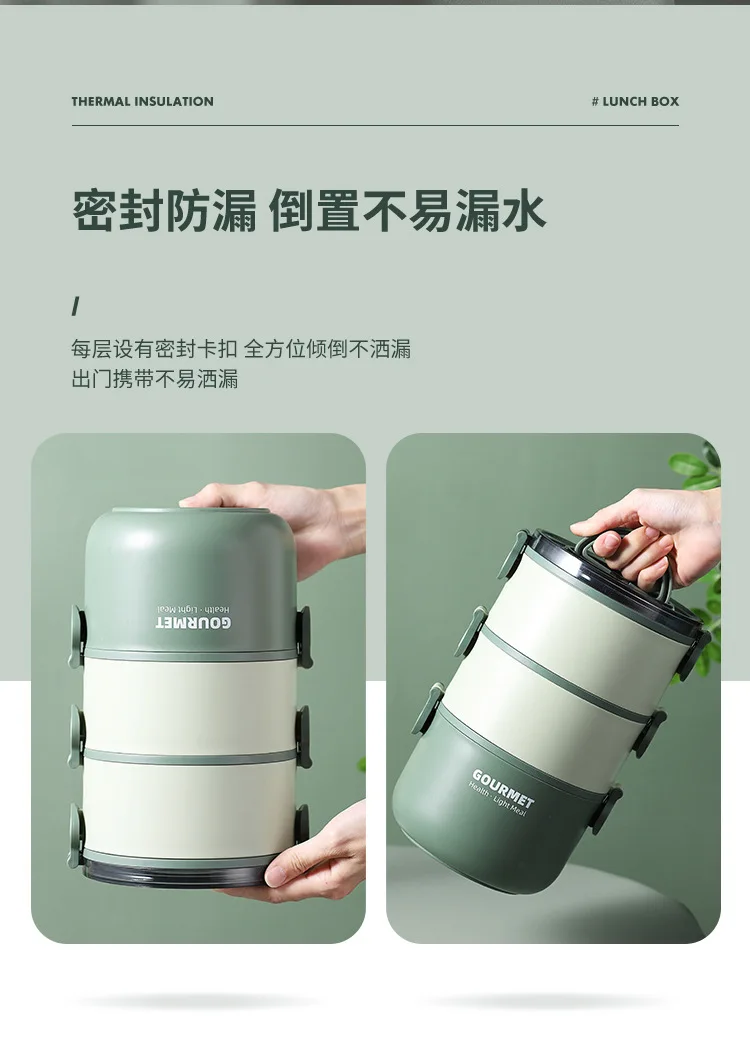 THERMAL INSULATION

# LUNCH BOX

密封防漏 倒置不易漏水

/

每层设有密封卡扣 全方位倾倒不洒漏
出门携带不易洒漏

GOURMET
Health · Light Meal

GOURMET
Health · Light Meal