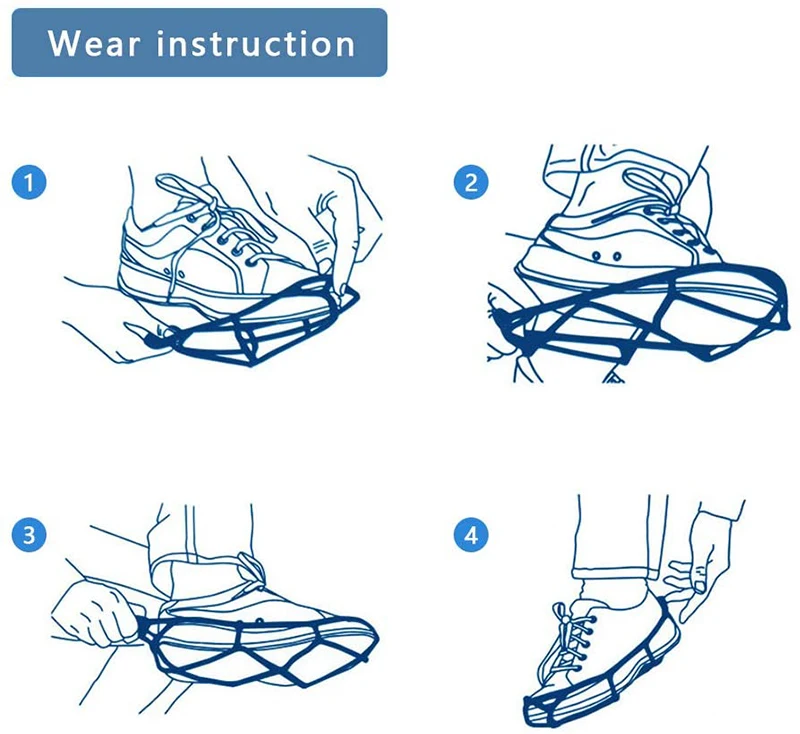 Wear instruction

1

2

3

4