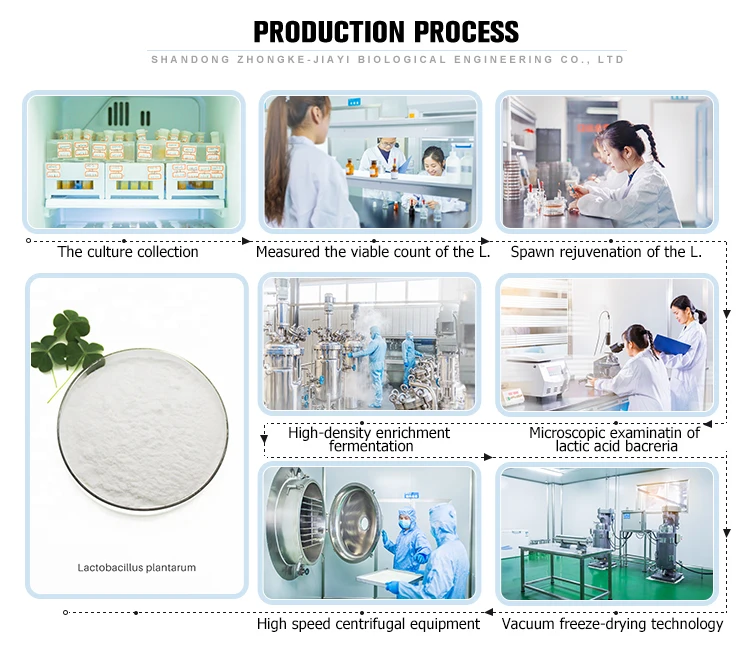 PRODUCTION PROCESS

SHANDONG ZHONGKE-JIAYI BIOLOGICAL ENGINEERING CO., LTD

The culture collection

Measured the viable count of the L.

Spawn rejuvenation of the L.

Lactobacillus plantarum

High-density enrichment fermentation

Microscopic examinatin of lactic acid bacreria

High speed centrifugal equipment

Vacuum freeze-drying technology