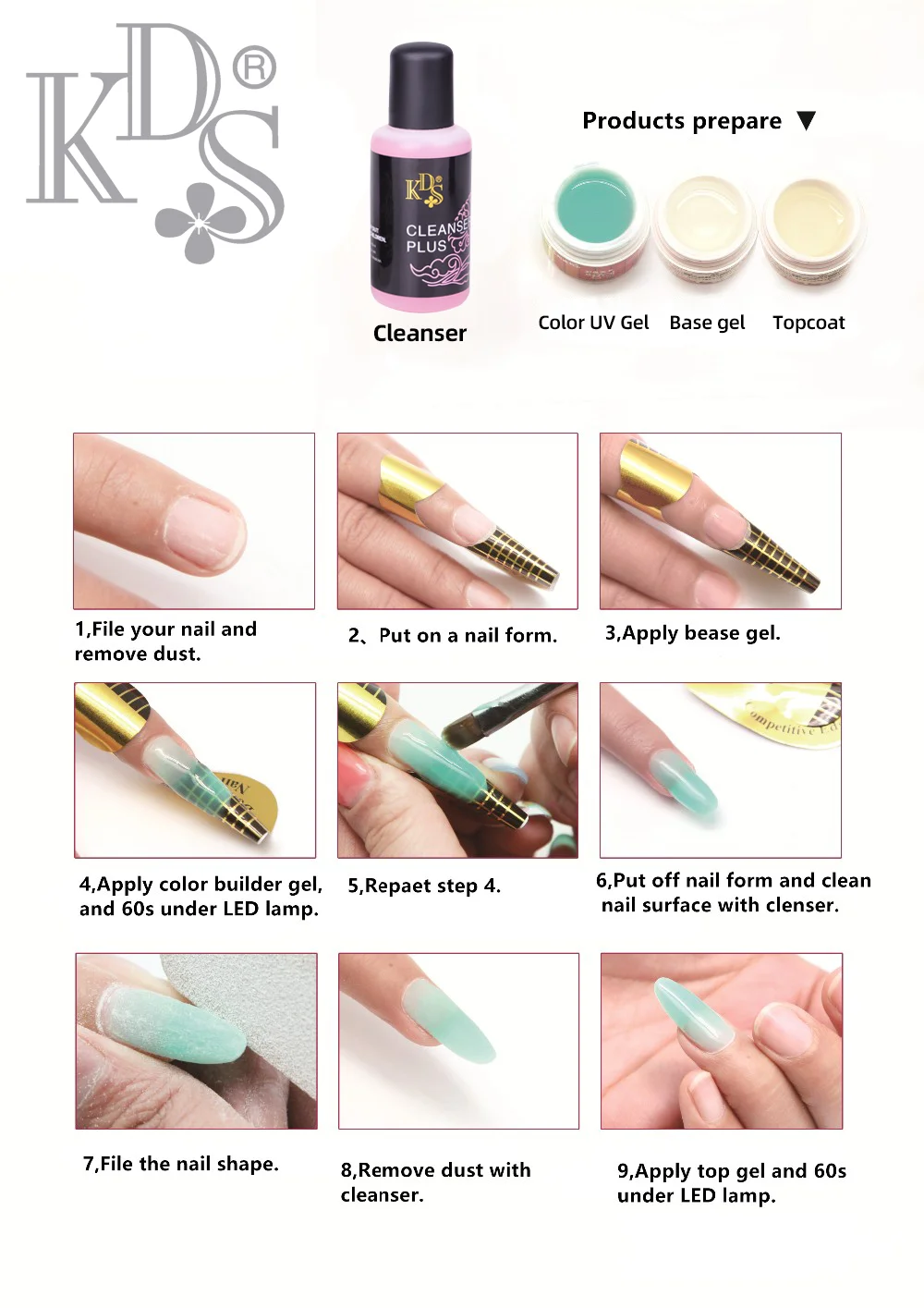 KDS®

KDS®
CLEANSE
PLUS

Cleanser

Products prepare ▼

Color UV Gel Base gel Topcoat

1,File your nail and remove dust.

2、Put on a nail form.

3,Apply bease gel.

4,Apply color builder gel, and 60s under LED lamp.

5,Repaet step 4.

6,Put off nail form and clean nail surface with clenser.

7,File the nail shape.

8,Remove dust with cleanser.

9,Apply top gel and 60s under LED lamp.