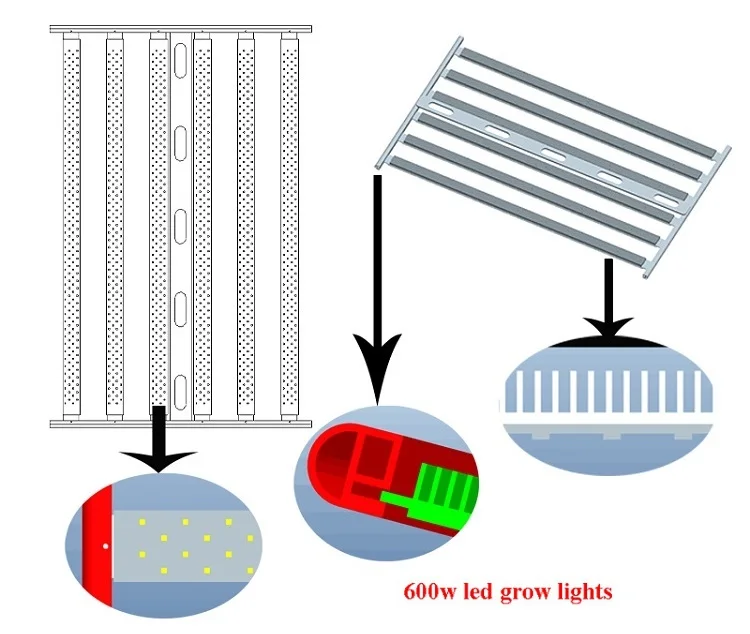 600w led grow lights