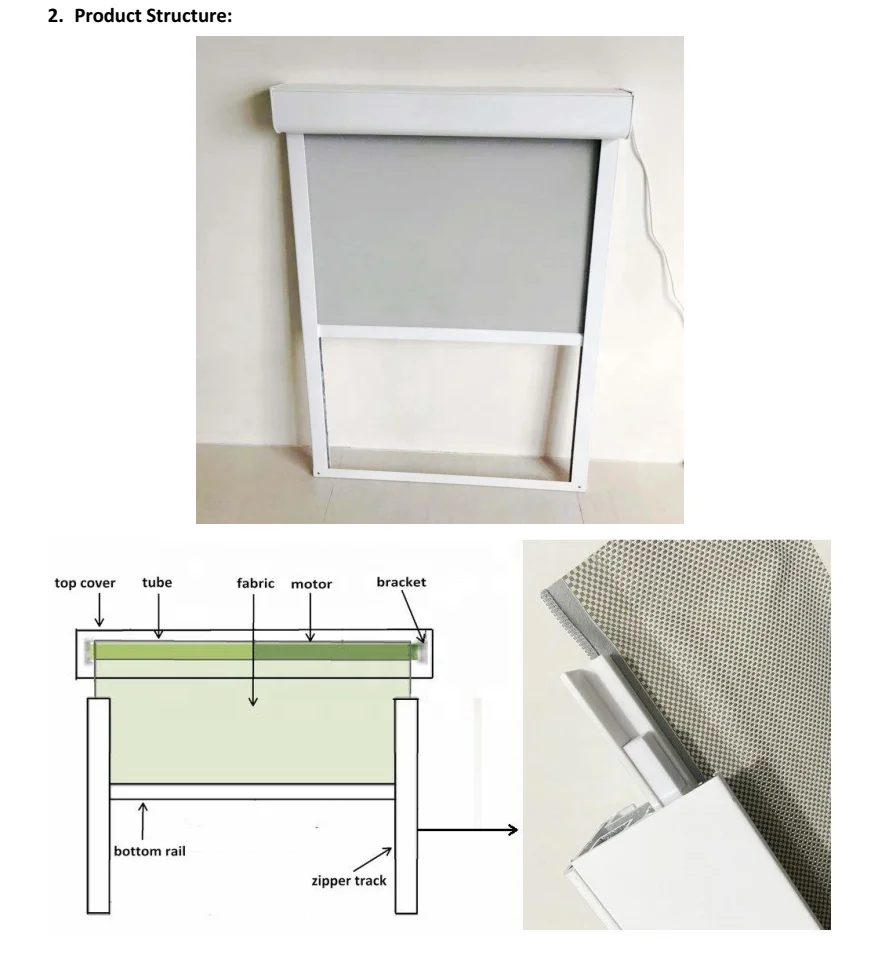 2. Product Structure:

top cover tube fabric motor bracket

bottom rail

zipper track