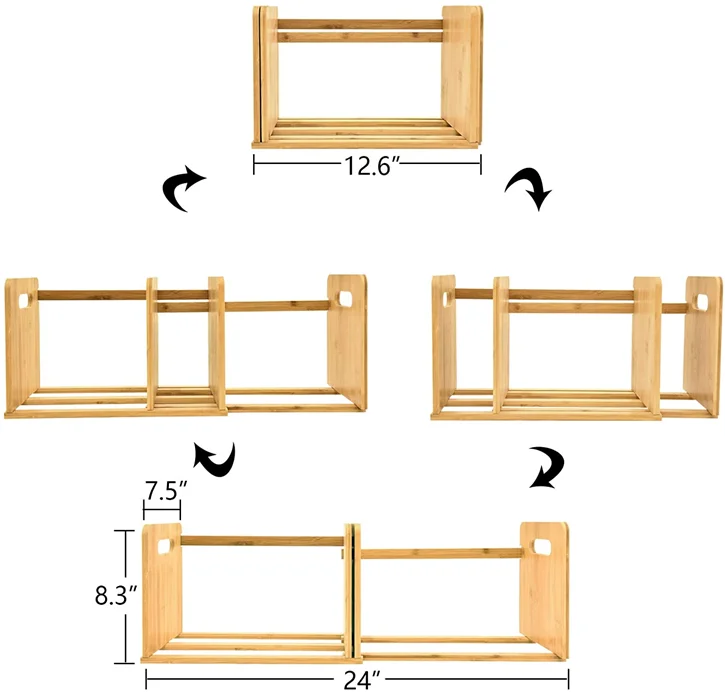 12.6″

7.5″

8.3″

24″