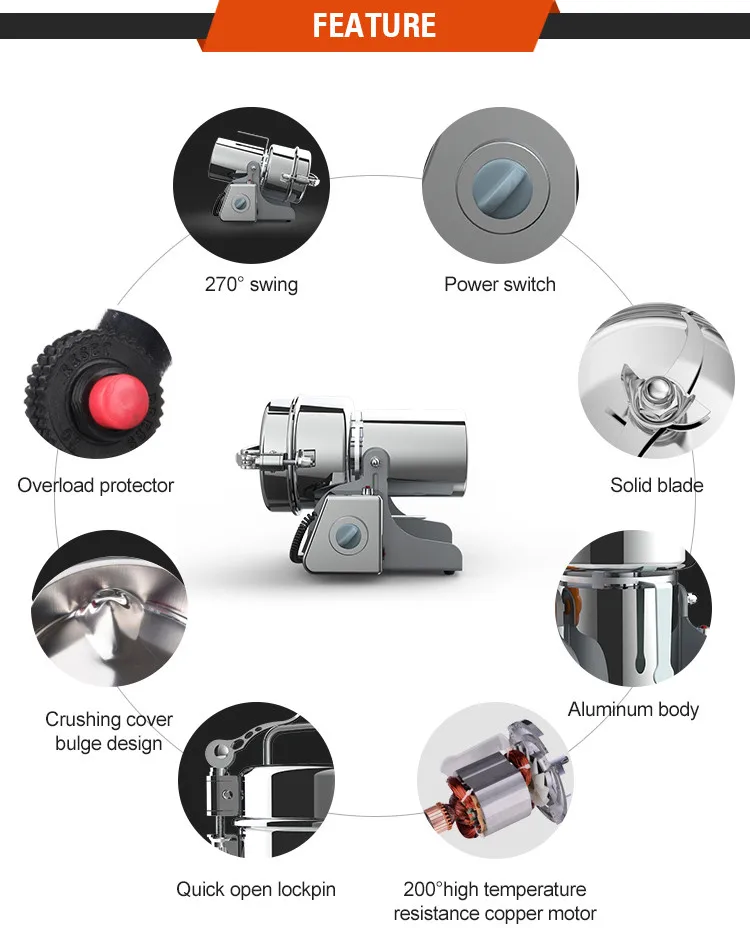 FEATURE

270° swing

Power switch

Overload protector

Solid blade

Crushing cover bulge design

Aluminum body

Quick open lockpin

200°high temperature resistance copper motor