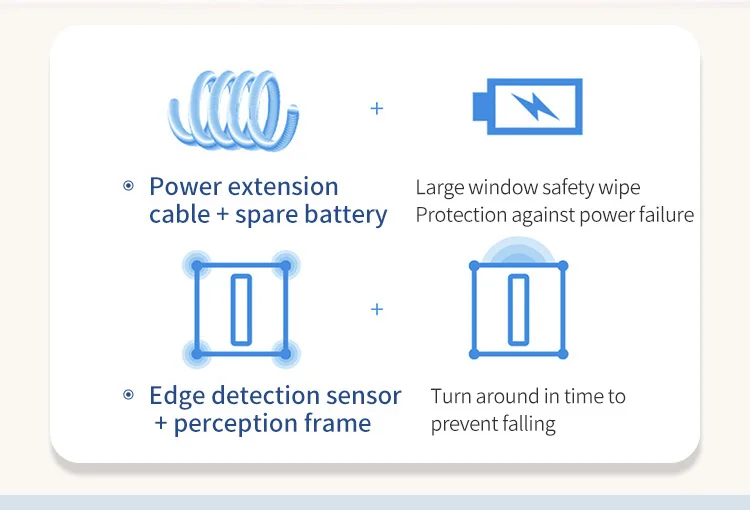 +

Power extension cable + spare battery

Large window safety wipe
Protection against power failure

+

Edge detection sensor + perception frame

Turn around in time to prevent falling