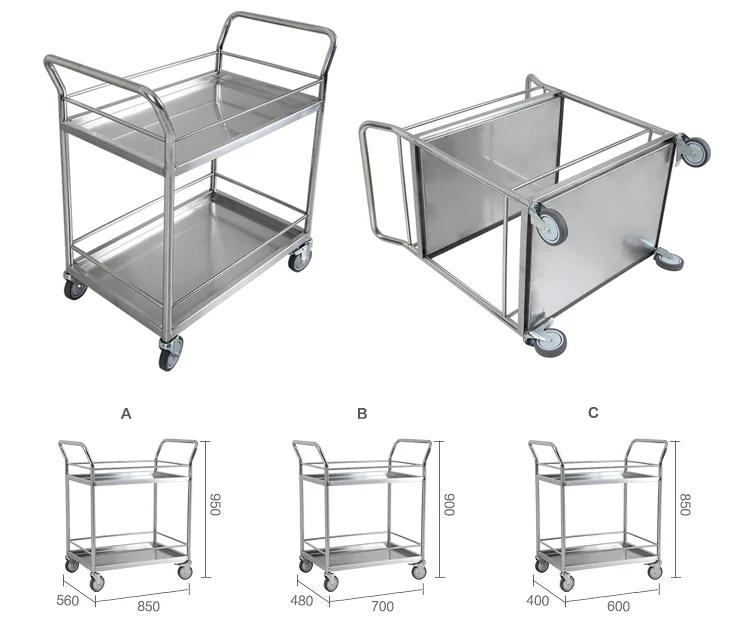 A

950

560
850

B

900

480
700

C

850

400
600