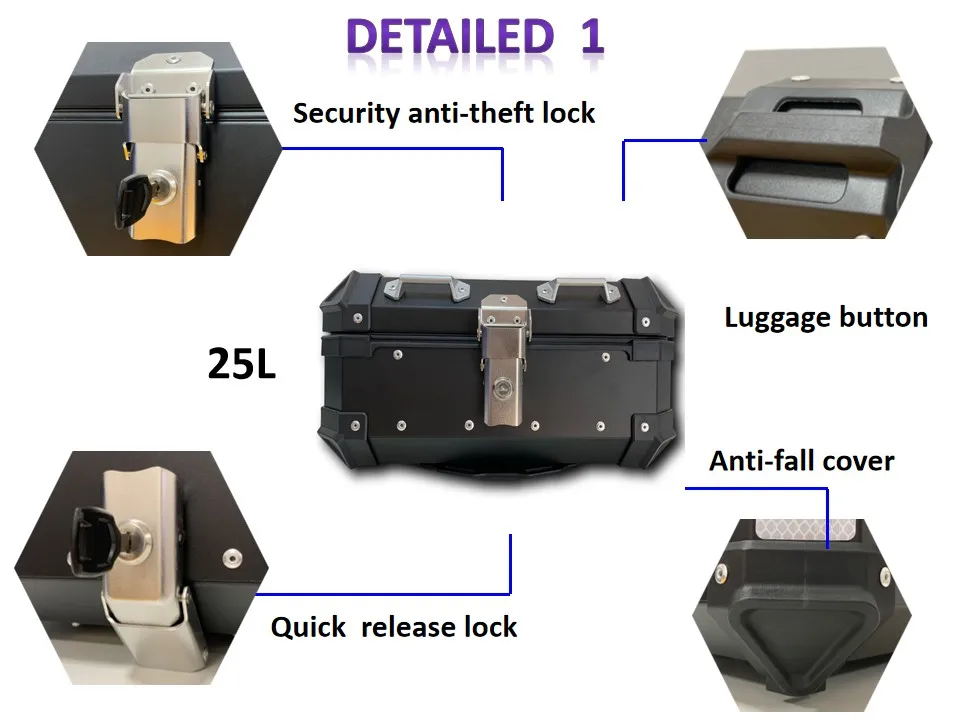 DETAILED 1

Security anti-theft lock

Luggage button

25L

Anti-fall cover

Quick release lock