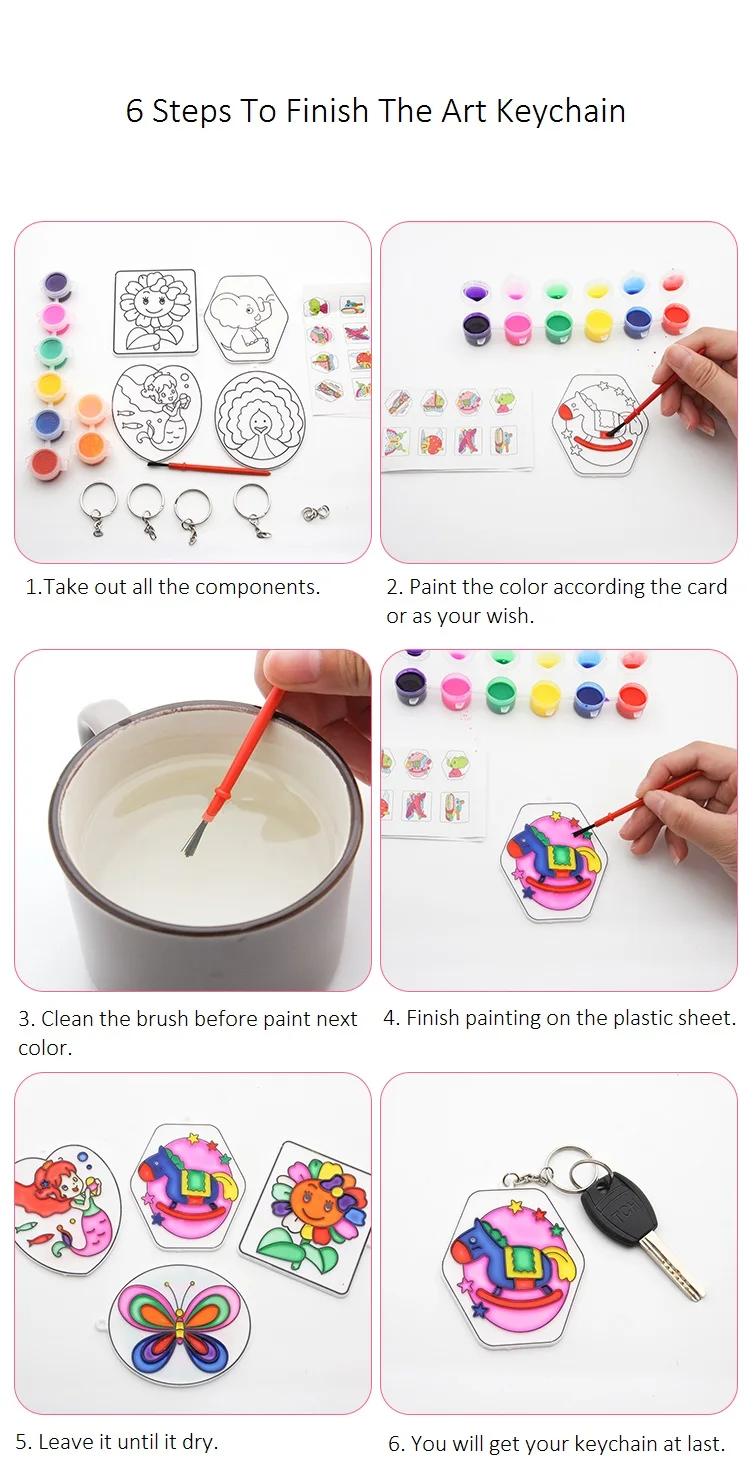 6 Steps To Finish The Art Keychain

1.Take out all the components.

2. Paint the color according the card or as your wish.

3. Clean the brush before paint next color.

4. Finish painting on the plastic sheet.

5. Leave it until it dry.

6. You will get your keychain at last.