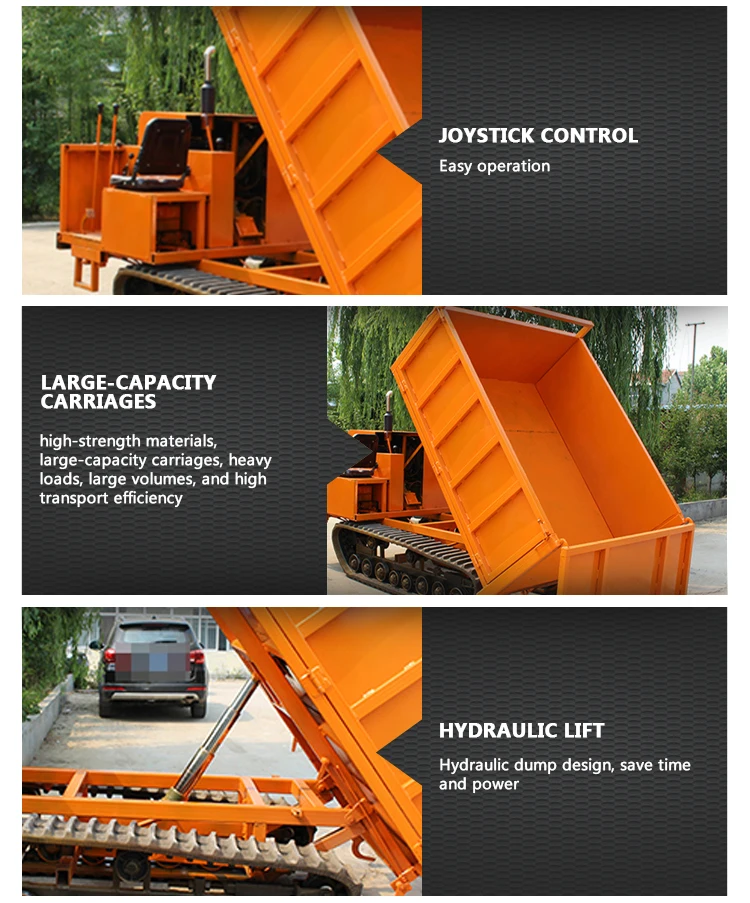 JOYSTICK CONTROL
Easy operation

LARGE-CAPACITY CARRIAGES
high-strength materials, large-capacity carriages, heavy loads, large volumes, and high transport efficiency

HYDRAULIC LIFT
Hydraulic dump design, save time and power