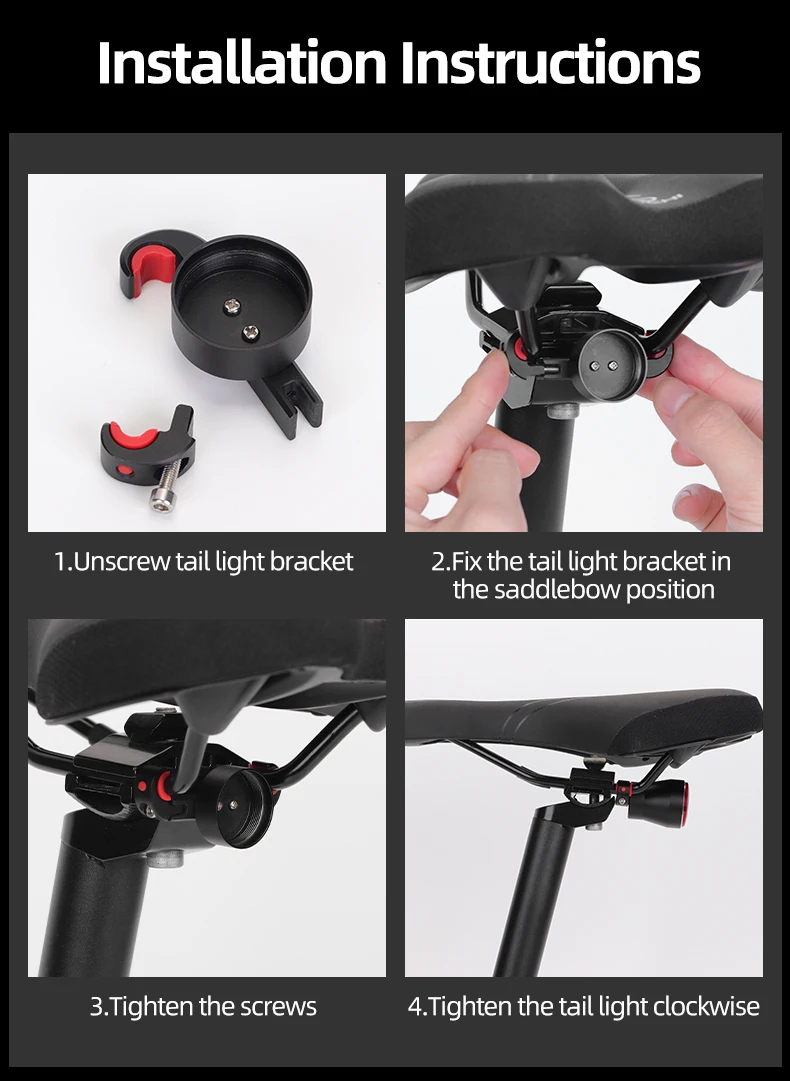 Installation Instructions

1.Unscrew tail light bracket

2.Fix the tail light bracket in the saddlebow position

3.Tighten the screws

4.Tighten the tail light clockwise