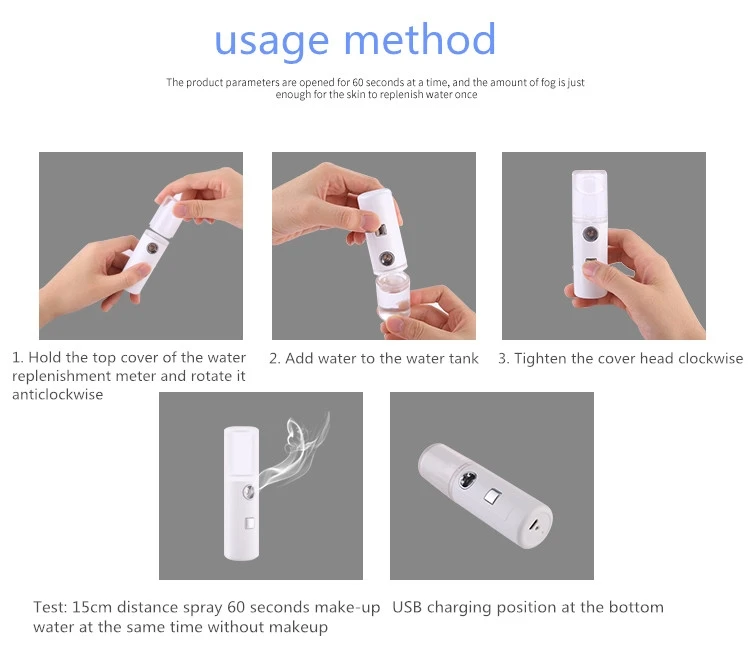 usage method

The product parameters are opened for 60 seconds at a time, and the amount of fog is just enough for the skin to replenish water once

1. Hold the top cover of the water replenishment meter and rotate it anticlockwise

2. Add water to the water tank

3. Tighten the cover head clockwise

Test: 15cm distance spray 60 seconds make-up water at the same time without makeup

USB charging position at the bottom