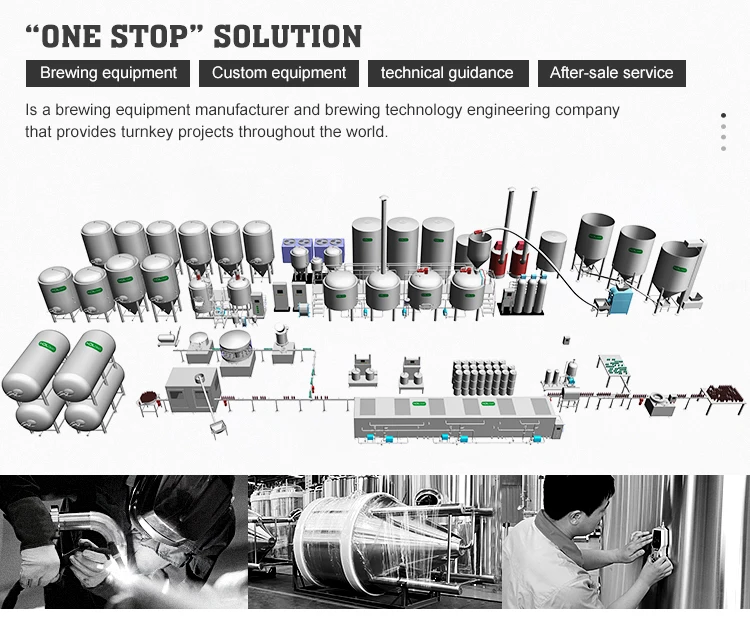 “ONE STOP” SOLUTION

Brewing equipment

Custom equipment

technical guidance

After-sale service

Is a brewing equipment manufacturer and brewing technology engineering company that provides turnkey projects throughout the world.