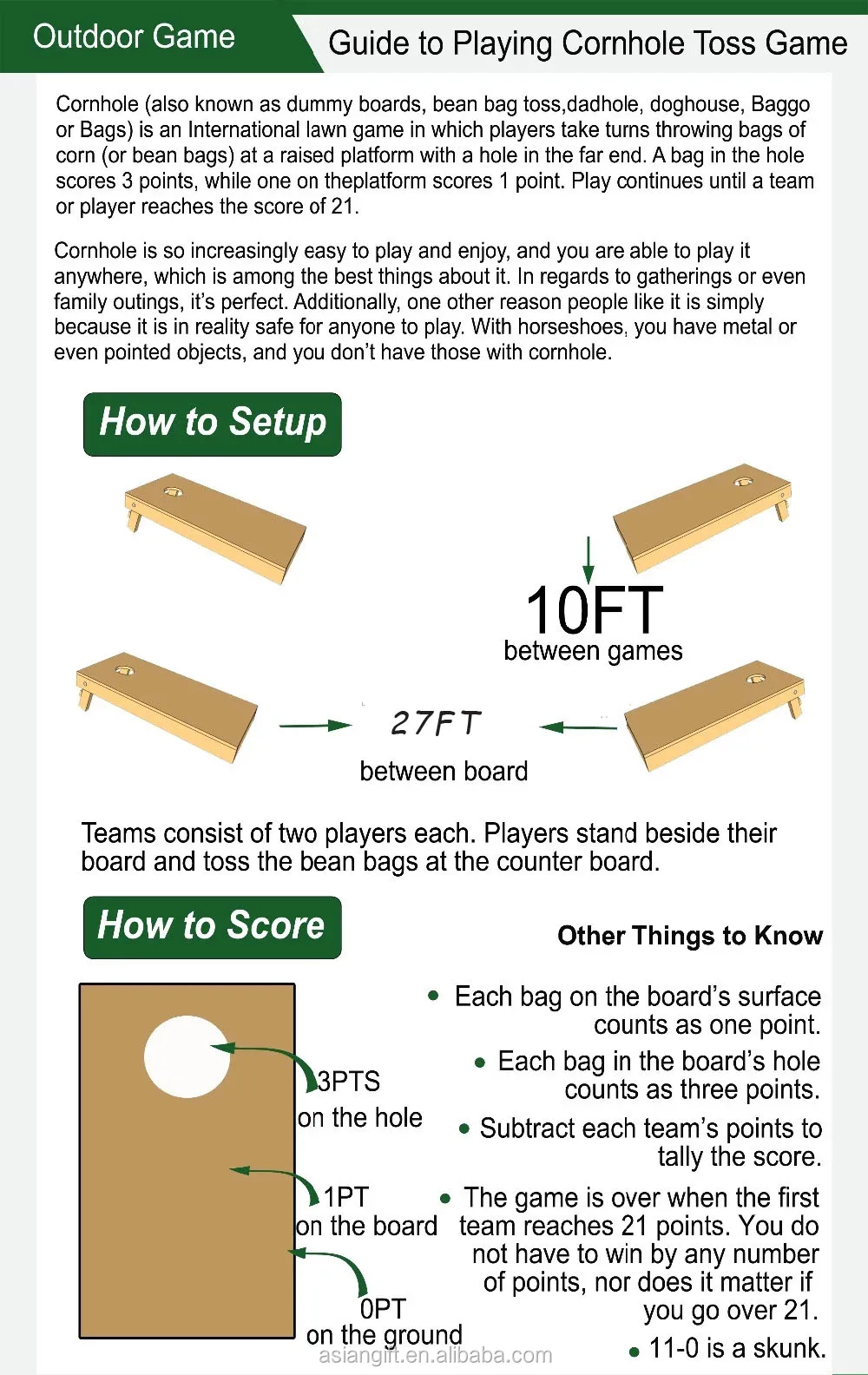 Outdoor Game

Guide to Playing Cornhole Toss Game

Cornhole (also known as dummy boards, bean bag toss,dadhole, doghouse, Baggo or Bags) is an International lawn game in which players take turns throwing bags of corn (or bean bags) at a raised platform with a hole in the far end. A bag in the hole scores 3 points, while one on theplatform scores 1 point. Play continues until a team or player reaches the score of 21.

Cornhole is so increasingly easy to play and enjoy, and you are able to play it anywhere, which is among the best things about it. In regards to gatherings or even family outings, it's perfect. Additionally, one other reason people like it is simply because it is in reality safe for anyone to play. With horseshoes, you have metal or even pointed objects, and you don't have those with cornhole.

How to Setup

10FT
between games

27FT
between board

Teams consist of two players each. Players stand beside their board and toss the bean bags at the counter board.

How to Score

3PTS
on the hole

1PT
on the board

0PT
on the ground

Other Things to Know

• Each bag on the board's surface counts as one point.

• Each bag in the board's hole counts as three points.

• Subtract each team's points to tally the score.

• The game is over when the first team reaches 21 points. You do not have to win by any number of points, nor does it matter if you go over 21.

• 11-0 is a skunk.

asiangift.en.alibaba.com