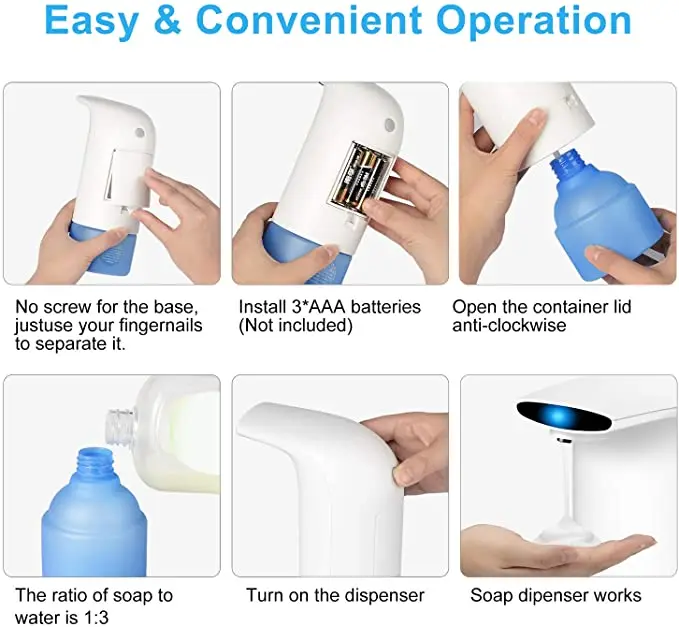 Easy & Convenient Operation

No screw for the base, justuse your fingernails to separate it.

Install 3*AAA batteries (Not included)

Open the container lid anti-clockwise

The ratio of soap to water is 1:3

Turn on the dispenser

Soap dipenser works