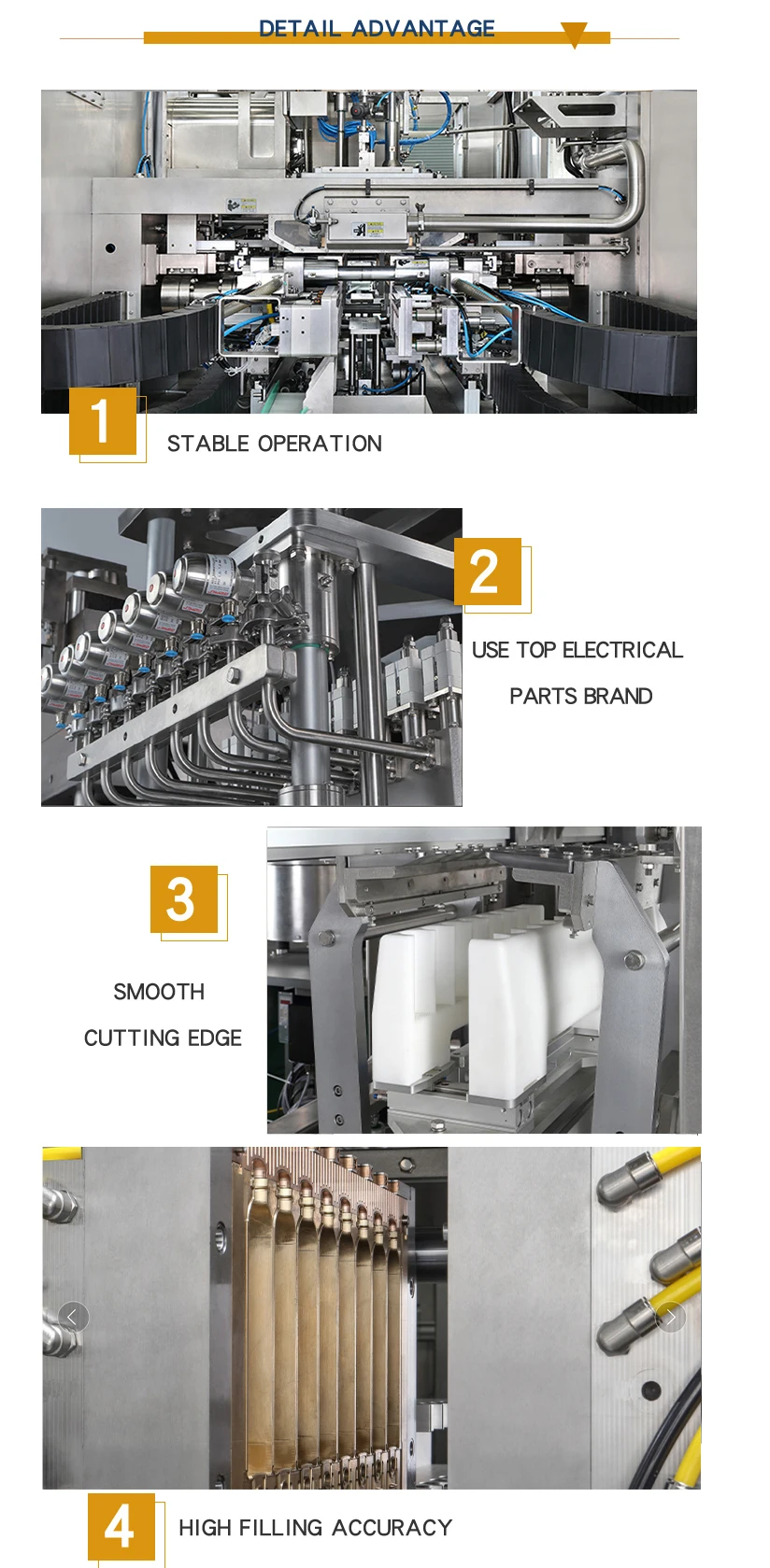 DETAIL ADVANTAGE

1

STABLE OPERATION

2

USE TOP ELECTRICAL PARTS BRAND

3

SMOOTH CUTTING EDGE

4

HIGH FILLING ACCURACY