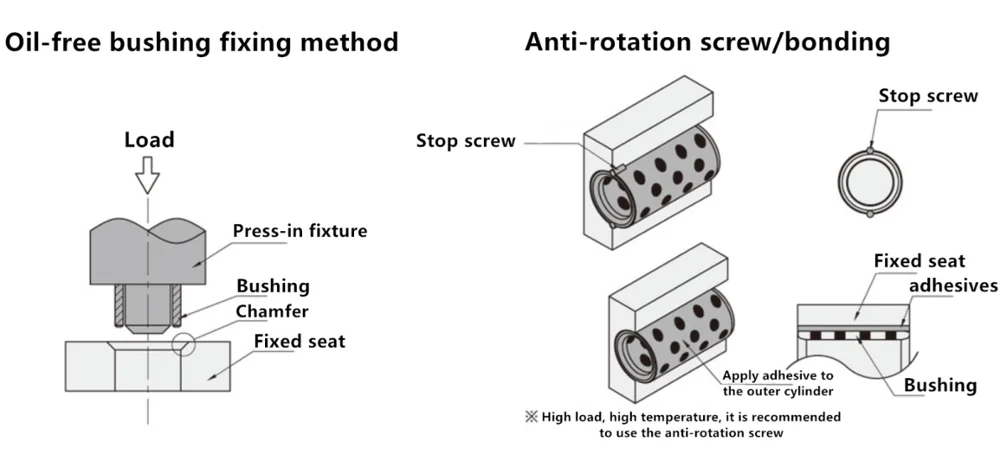 Oil-free bushing fixing method

Load

Press-in fixture

Bushing

Chamfer

Fixed seat

Anti-rotation screw/bonding

Stop screw

Stop screw

Fixed seat

adhesives

Apply adhesive to the outer cylinder

Bushing

※ High load, high temperature, it is recommended to use the anti-rotation screw