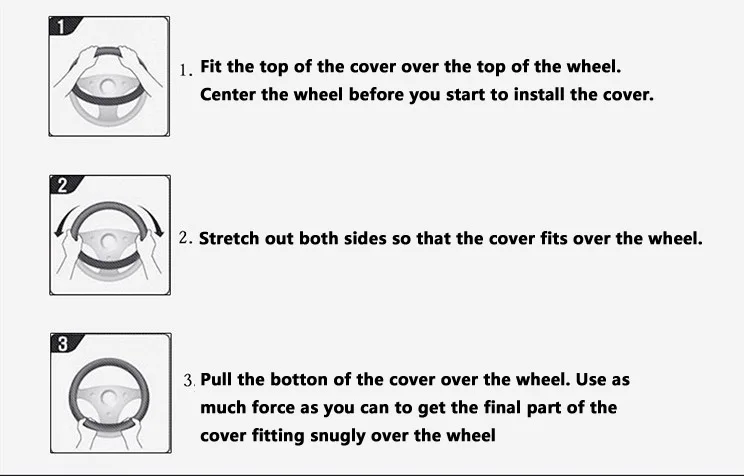 1

1. Fit the top of the cover over the top of the wheel. Center the wheel before you start to install the cover.

2

2. Stretch out both sides so that the cover fits over the wheel.

3

3. Pull the botton of the cover over the wheel. Use as much force as you can to get the final part of the cover fitting snugly over the wheel