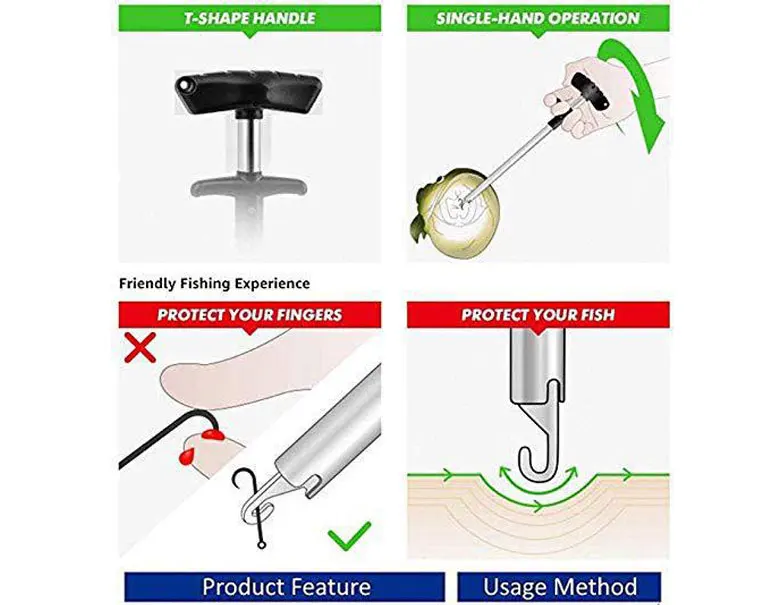 T-SHAPE HANDLE

SINGLE-HAND OPERATION

Friendly Fishing Experience

PROTECT YOUR FINGERS

PROTECT YOUR FISH

Product Feature

Usage Method