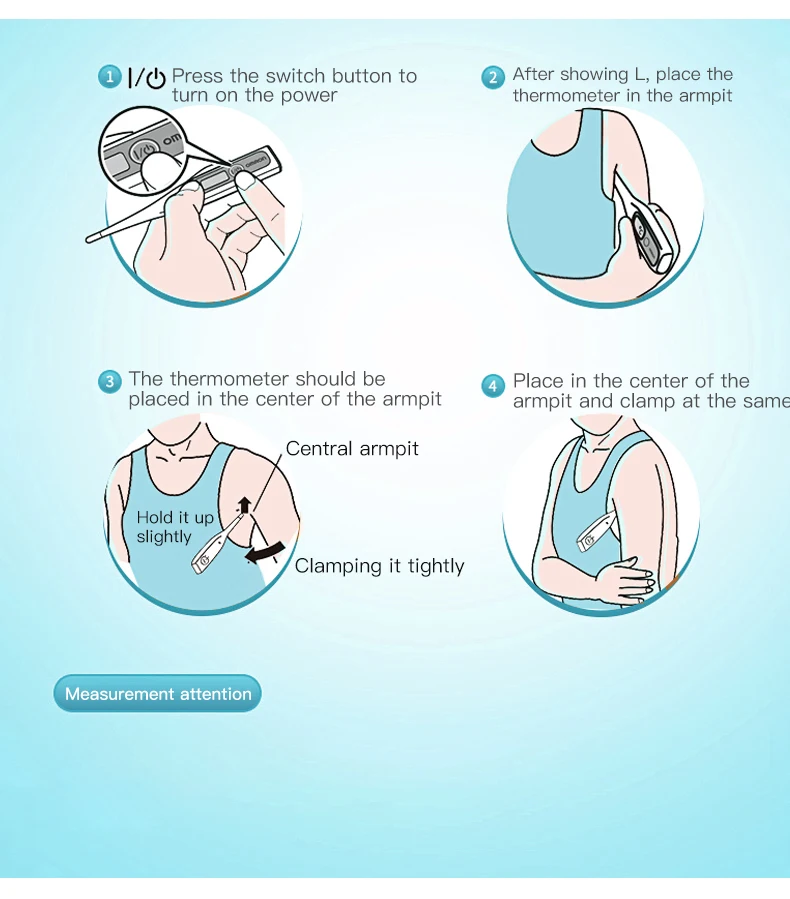 1 I/⏻ Press the switch button to turn on the power

om

2 After showing L, place the thermometer in the armpit

3 The thermometer should be placed in the center of the armpit

Central armpit

Hold it up slightly

Clamping it tightly

4 Place in the center of the armpit and clamp at the same

Measurement attention