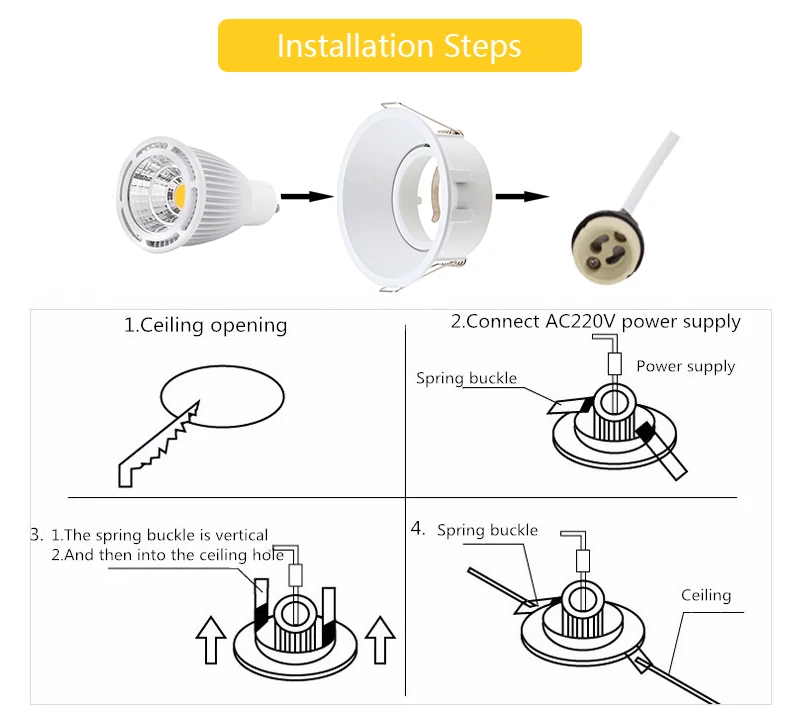 Installation Steps

1.Ceiling opening

2.Connect AC220V power supply

Spring buckle

Power supply

3. 1.The spring buckle is vertical
2.And then into the ceiling hole

4. Spring buckle

Ceiling