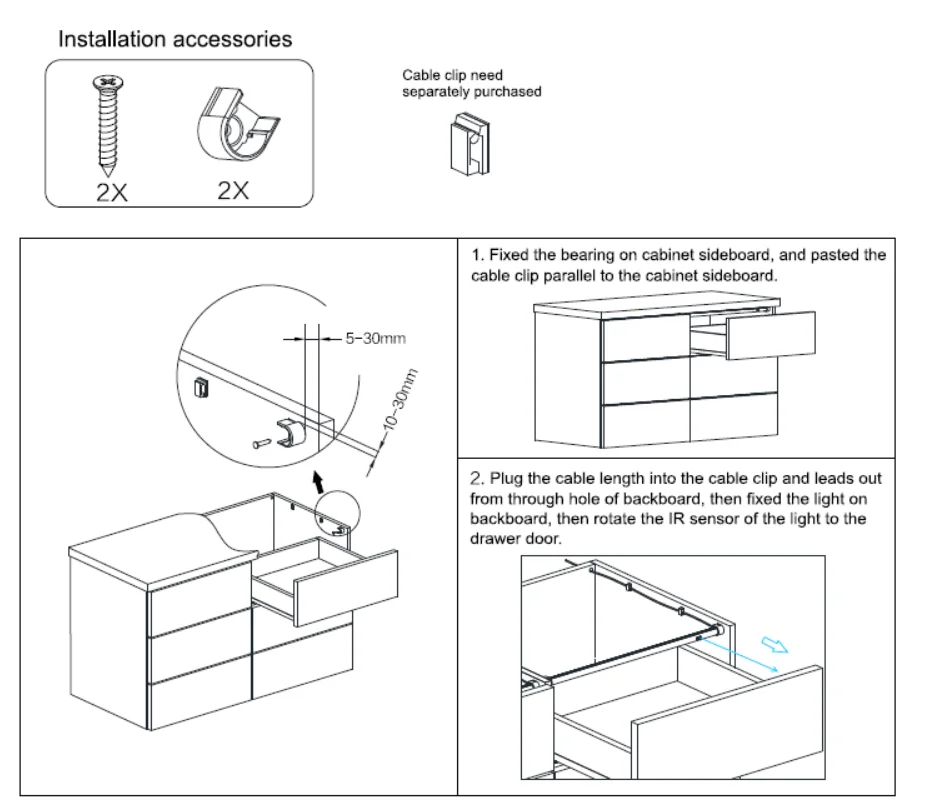 Installation accessories

2X

2X

Cable clip need separately purchased

5-30mm

10-30mm

1. Fixed the bearing on cabinet sideboard, and pasted the cable clip parallel to the cabinet sideboard.

2. Plug the cable length into the cable clip and leads out from through hole of backboard, then fixed the light on backboard, then rotate the IR sensor of the light to the drawer door.