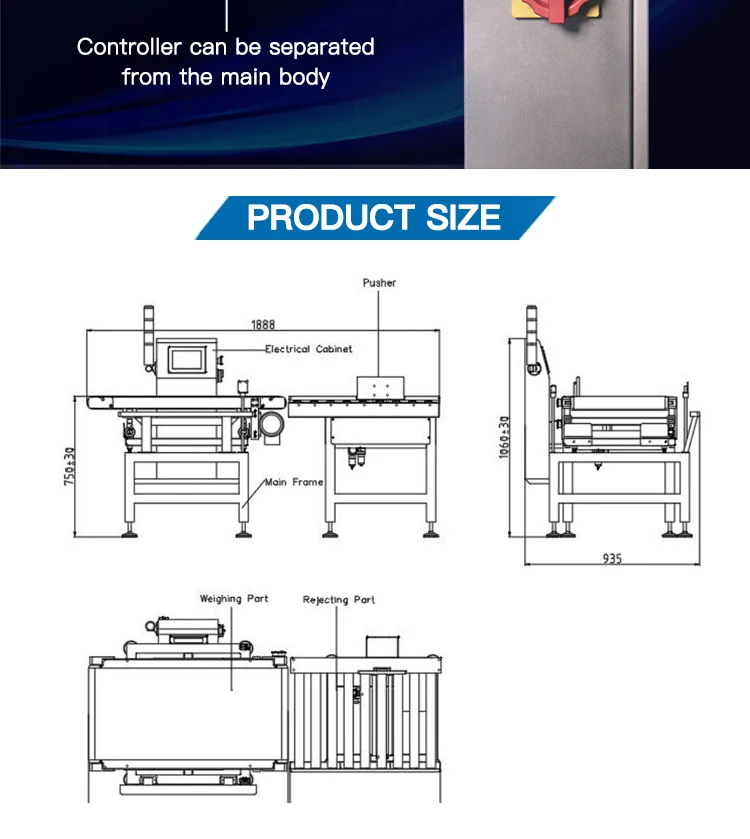 Controller can be separated from the main body

PRODUCT SIZE

Pusher

1888

Electrical Cabinet

750±30

Main Frame

1060±30

935

Weighing Part

Rejecting Part