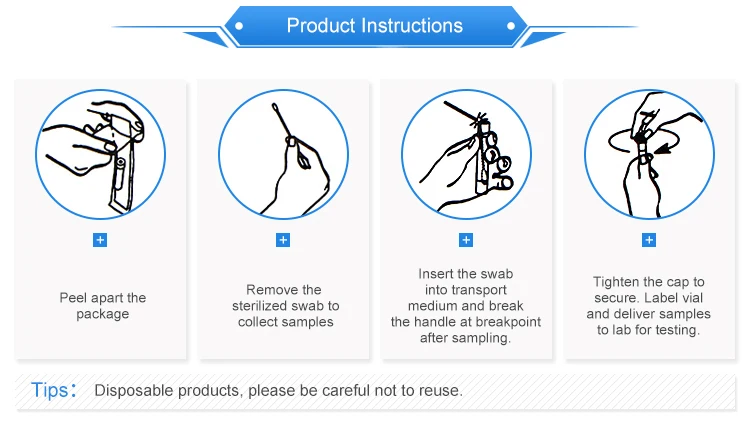 Product Instructions

+

Peel apart the package

+

Remove the sterilized swab to collect samples

+

Insert the swab into transport medium and break the handle at breakpoint after sampling.

+

Tighten the cap to secure. Label vial and deliver samples to lab for testing.

Tips： Disposable products, please be careful not to reuse.