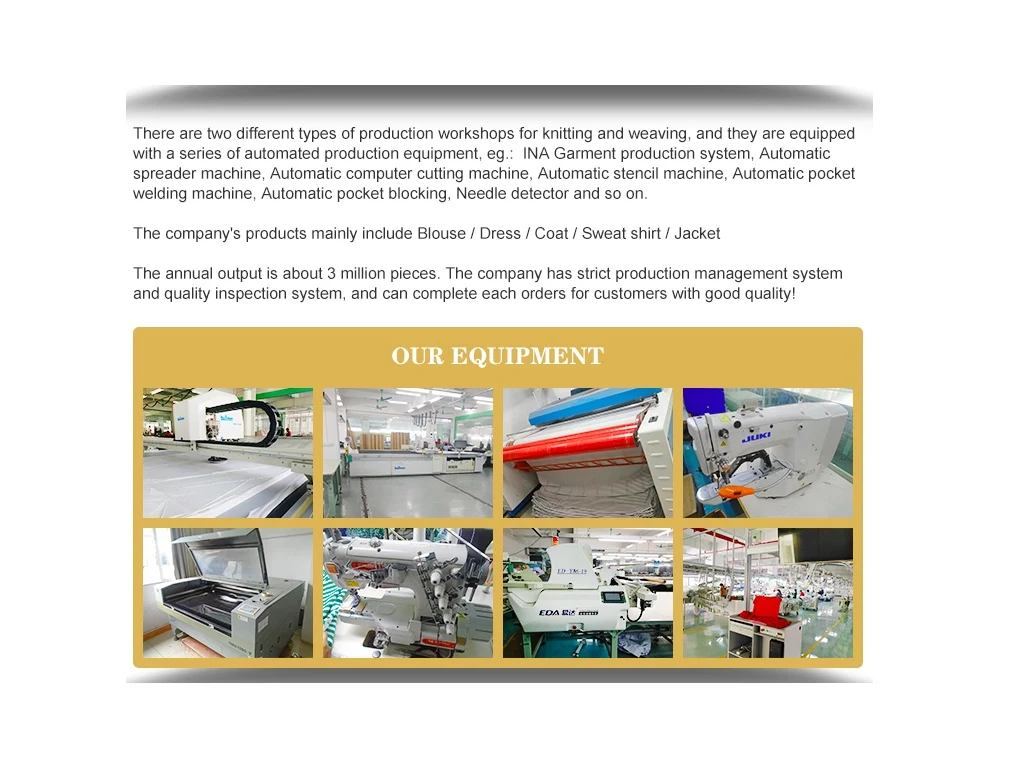 There are two different types of production workshops for knitting and weaving, and they are equipped with a series of automated production equipment, eg.:  INA Garment production system, Automatic spreader machine, Automatic computer cutting machine, Automatic stencil machine, Automatic pocket welding machine, Automatic pocket blocking, Needle detector and so on.

The company's products mainly include Blouse / Dress / Coat / Sweat shirt / Jacket

The annual output is about 3 million pieces. The company has strict production management system and quality inspection system, and can complete each orders for customers with good quality!

OUR EQUIPMENT

JUKI

EDA