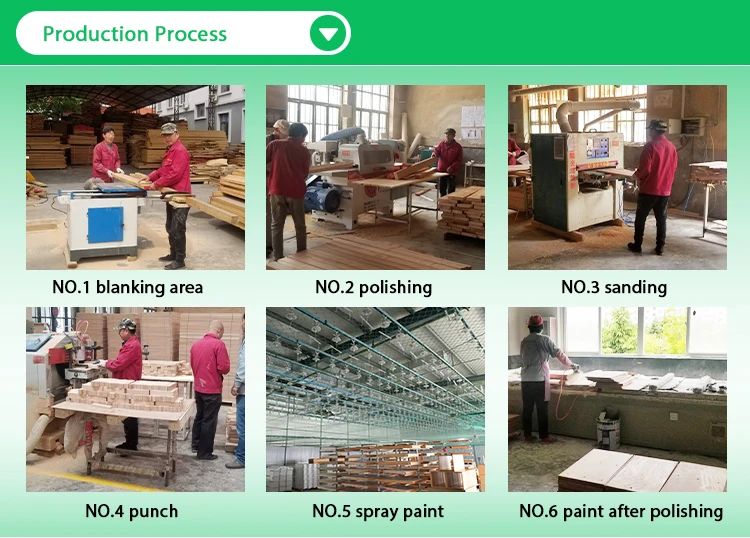 Production Process

NO.1 blanking area

NO.2 polishing

NO.3 sanding

NO.4 punch

NO.5 spray paint

NO.6 paint after polishing