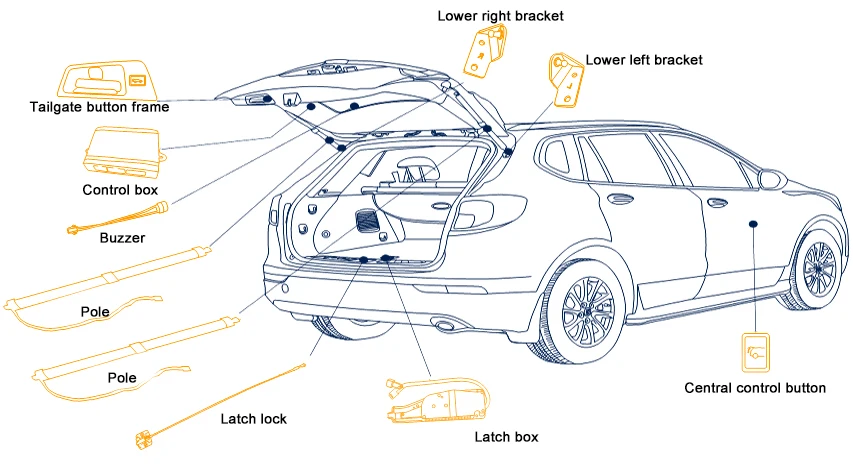 Lower right bracket
Lower left bracket
Tailgate button frame
Control box
Buzzer
Pole
Pole
Latch lock
Latch box
Central control button