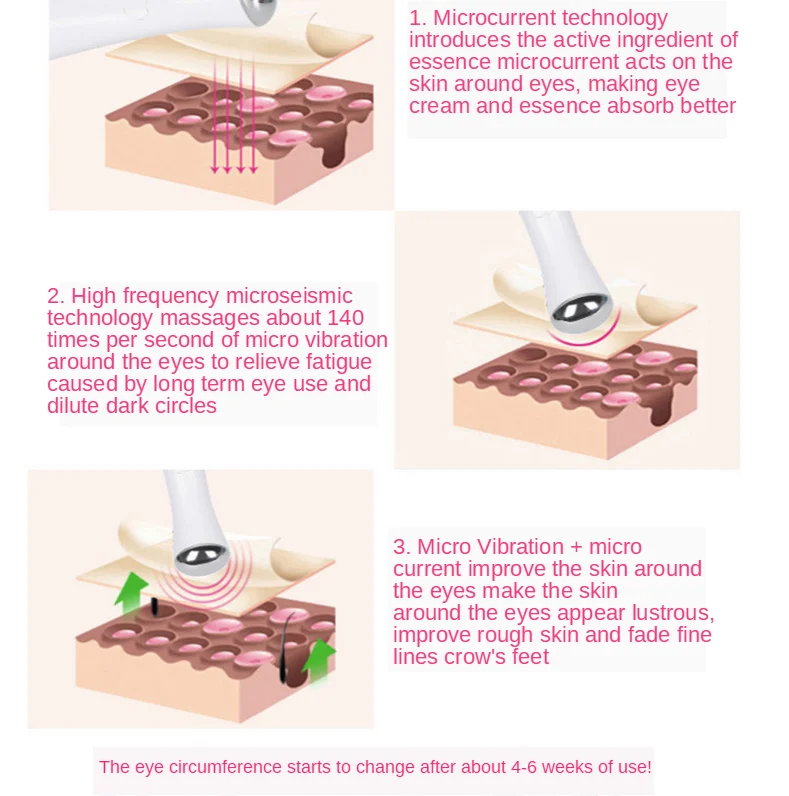 1. Microcurrent technology introduces the active ingredient of essence microcurrent acts on the skin around eyes, making eye cream and essence absorb better

2. High frequency microseismic technology massages about 140 times per second of micro vibration around the eyes to relieve fatigue caused by long term eye use and dilute dark circles

3. Micro Vibration + micro current improve the skin around the eyes make the skin around the eyes appear lustrous, improve rough skin and fade fine lines crow's feet

The eye circumference starts to change after about 4-6 weeks of use!