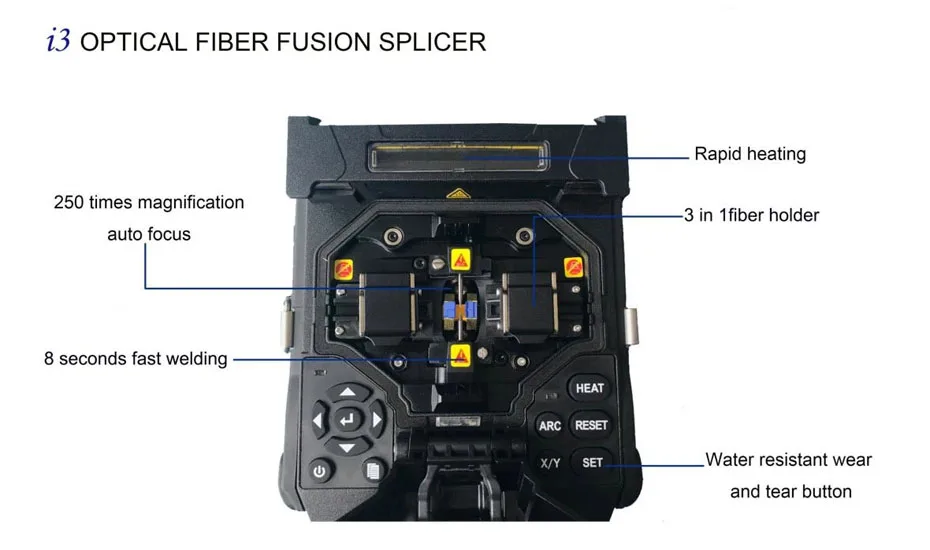 i3 OPTICAL FIBER FUSION SPLICER

Rapid heating

250 times magnification auto focus

3 in 1fiber holder

8 seconds fast welding

HEAT

ARC RESET

X/Y SET

Water resistant wear and tear button