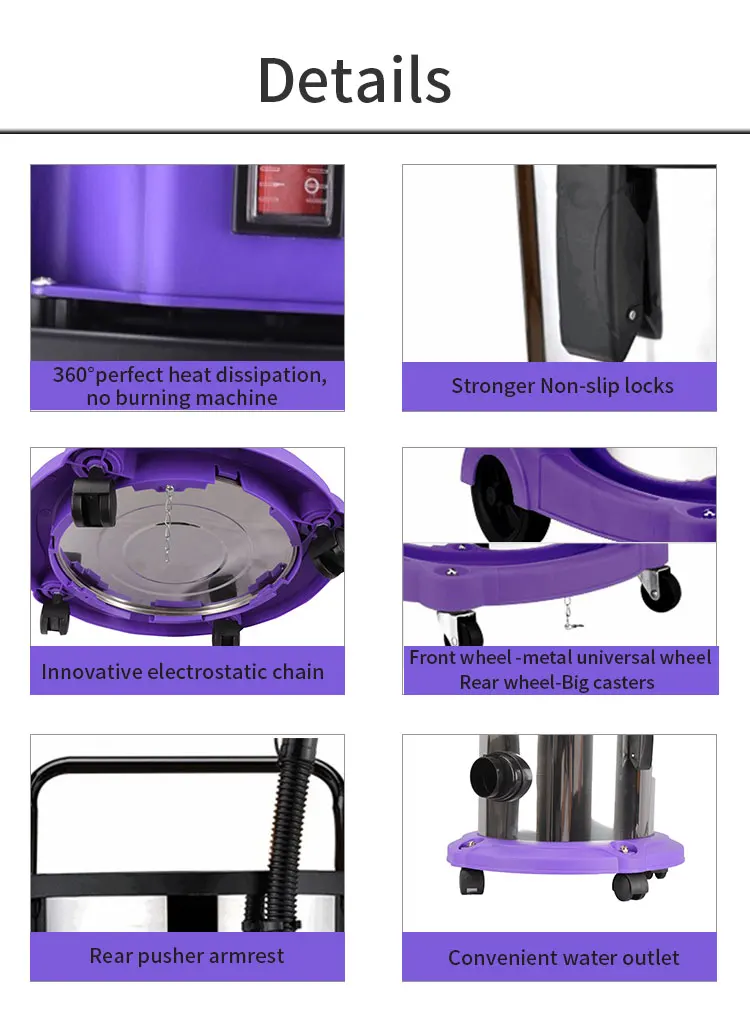 Details

360°perfect heat dissipation, no burning machine

Stronger Non-slip locks

Innovative electrostatic chain

Front wheel -metal universal wheel
Rear wheel-Big casters

Rear pusher armrest

Convenient water outlet