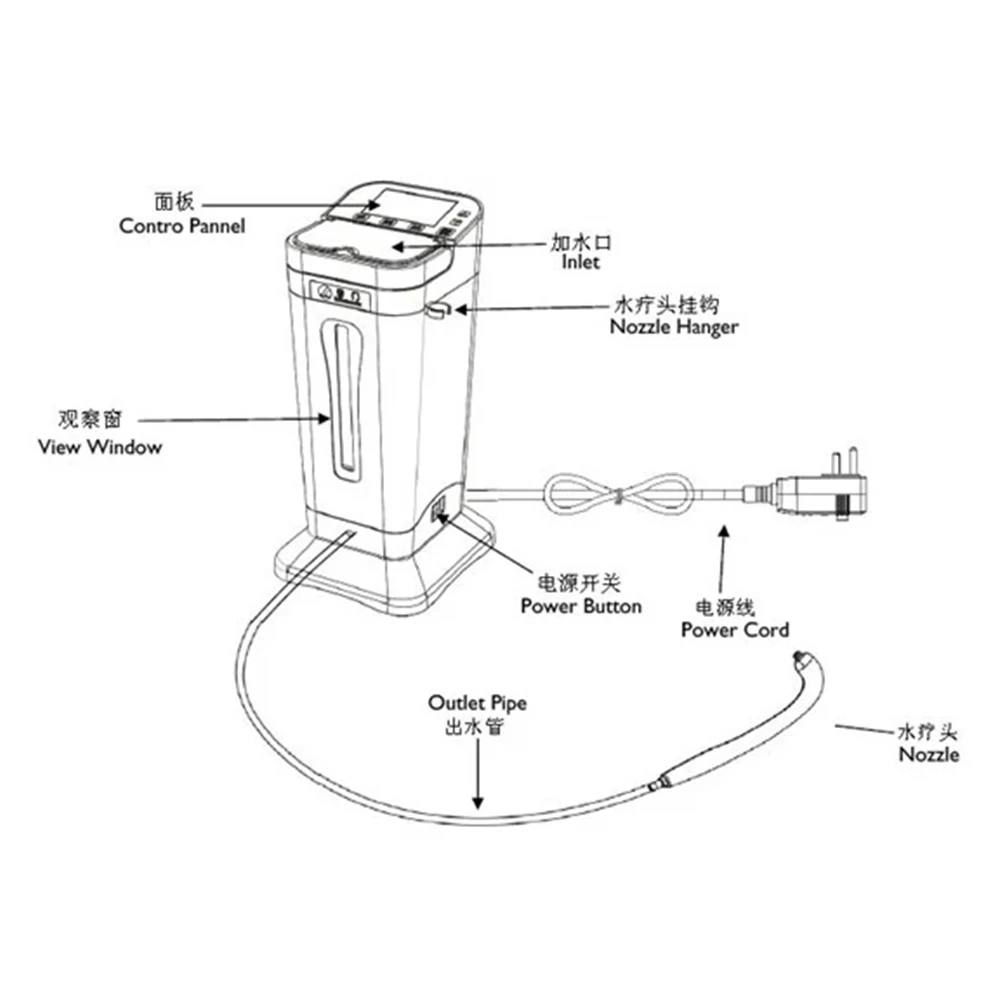 面板
Contro Pannel

加水口
Inlet

水疗头挂钩
Nozzle Hanger

观察窗
View Window

电源开关
Power Button

电源线
Power Cord

Outlet Pipe
出水管

水疗头
Nozzle