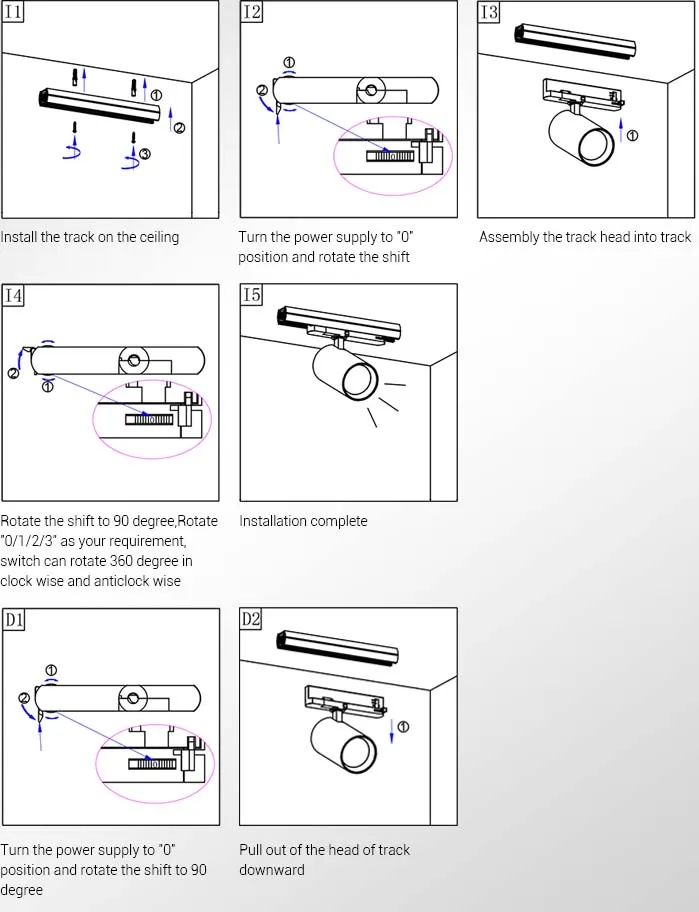 I1

①
②
③

Install the track on the ceiling

I2

①
②

Turn the power supply to "0" position and rotate the shift

I3

①

Assembly the track head into track

I4

②
①

Rotate the shift to 90 degree,Rotate "0/1/2/3" as your requirement, switch can rotate 360 degree in clock wise and anticlock wise

I5

Installation complete

D1

①
②

Turn the power supply to "0" position and rotate the shift to 90 degree

D2

①

Pull out of the head of track downward