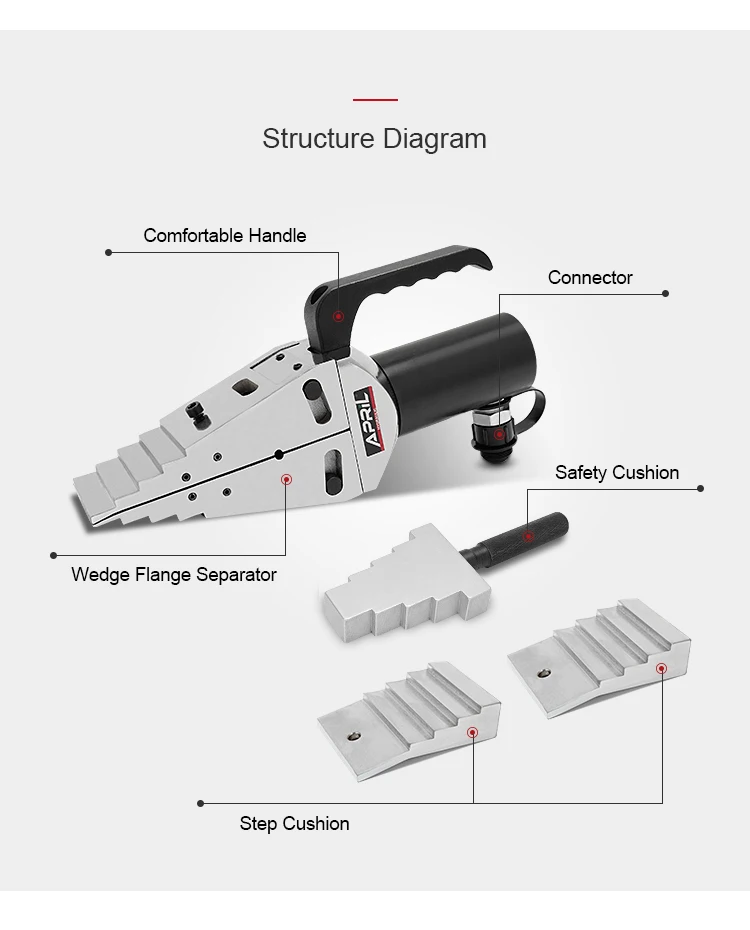 Structure Diagram

Comfortable Handle

Connector

APRIL

Safety Cushion

Wedge Flange Separator

Step Cushion