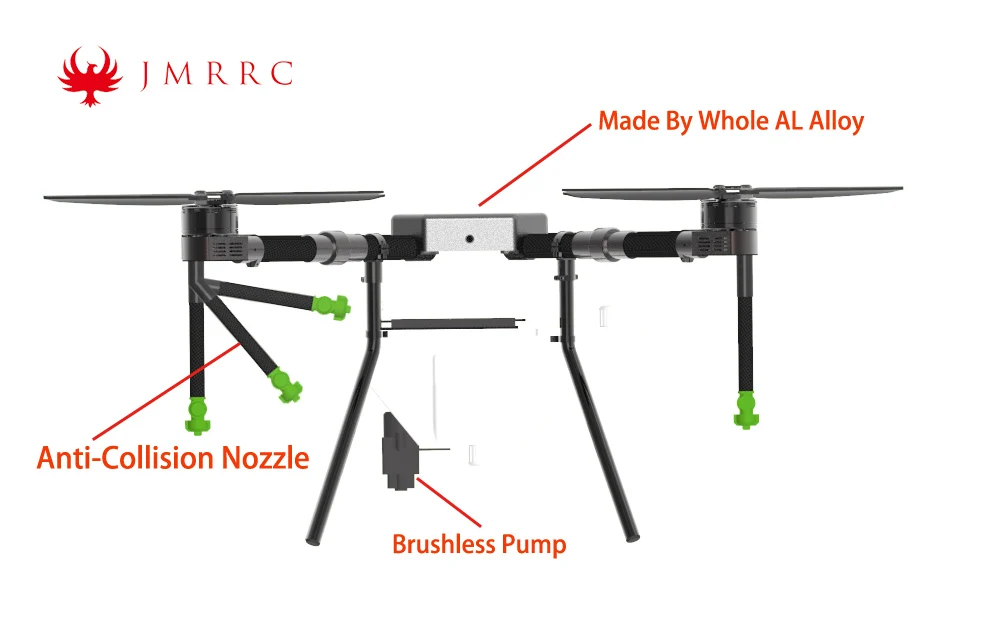 JMRRC

Made By Whole AL Alloy

Anti-Collision Nozzle

Brushless Pump