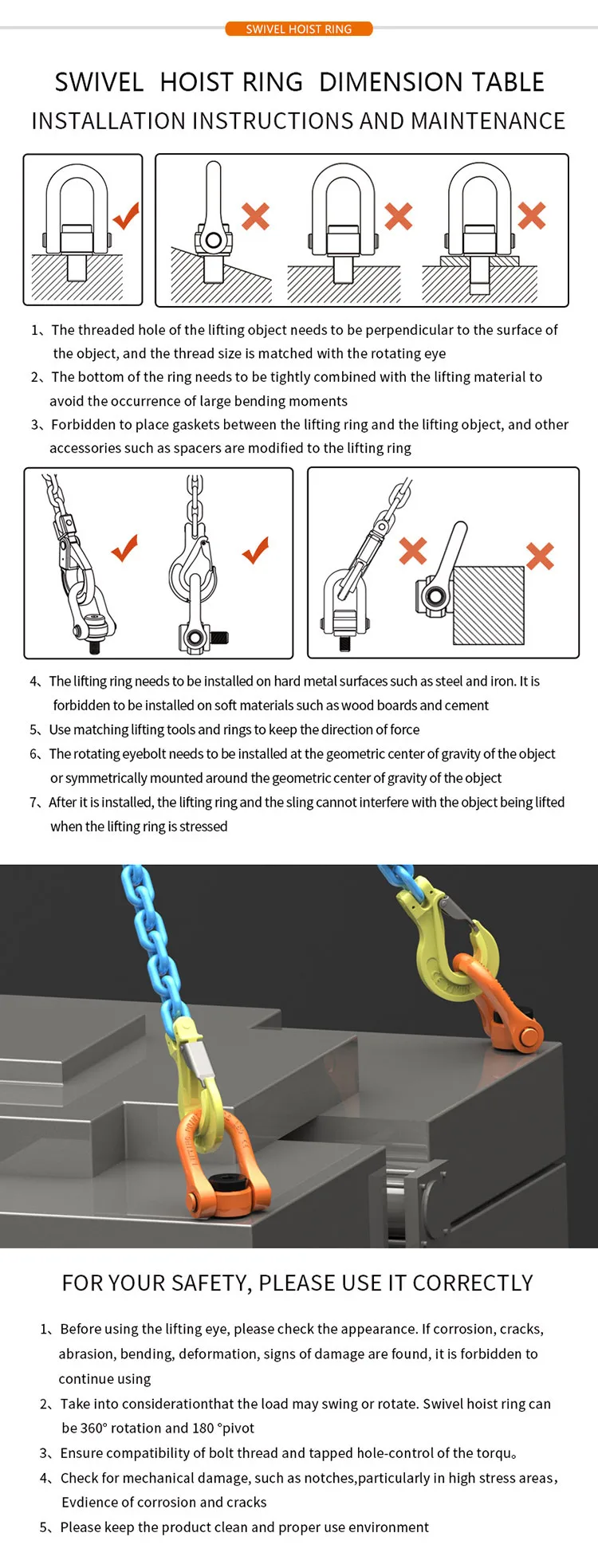 SWIVEL HOIST RING

SWIVEL HOIST RING DIMENSION TABLE

INSTALLATION INSTRUCTIONS AND MAINTENANCE

1、The threaded hole of the lifting object needs to be perpendicular to the surface of the object, and the thread size is matched with the rotating eye

2、The bottom of the ring needs to be tightly combined with the lifting material to avoid the occurrence of large bending moments

3、Forbidden to place gaskets between the lifting ring and the lifting object, and other accessories such as spacers are modified to the lifting ring

4、The lifting ring needs to be installed on hard metal surfaces such as steel and iron. It is forbidden to be installed on soft materials such as wood boards and cement

5、Use matching lifting tools and rings to keep the direction of force

6、The rotating eyebolt needs to be installed at the geometric center of gravity of the object or symmetrically mounted around the geometric center of gravity of the object

7、After it is installed, the lifting ring and the sling cannot interfere with the object being lifted when the lifting ring is stressed

FOR YOUR SAFETY, PLEASE USE IT CORRECTLY

1、Before using the lifting eye, please check the appearance. If corrosion, cracks, abrasion, bending, deformation, signs of damage are found, it is forbidden to continue using

2、Take into considerationthat the load may swing or rotate. Swivel hoist ring can be 360° rotation and 180 °pivot

3、Ensure compatibility of bolt thread and tapped hole-control of the torqu。

4、Check for mechanical damage, such as notches,particularly in high stress areas， Evdience of corrosion and cracks

5、Please keep the product clean and proper use environment