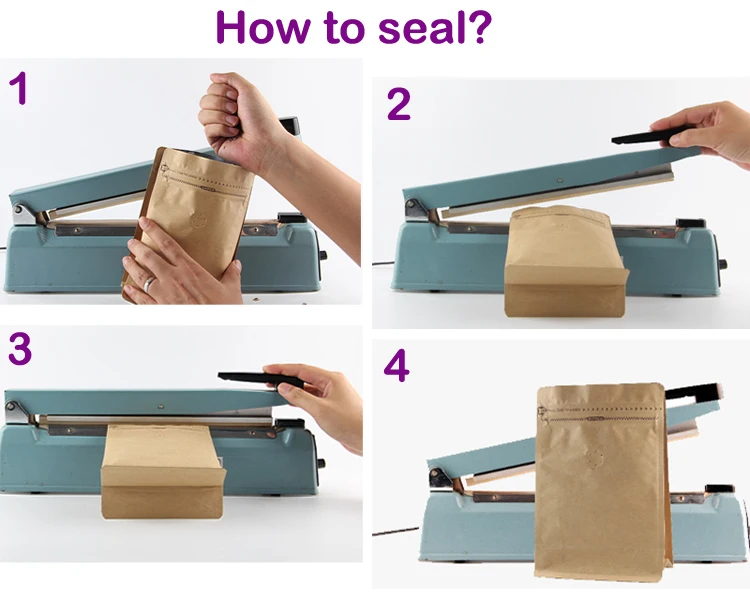 How to seal?

1

2

3

4