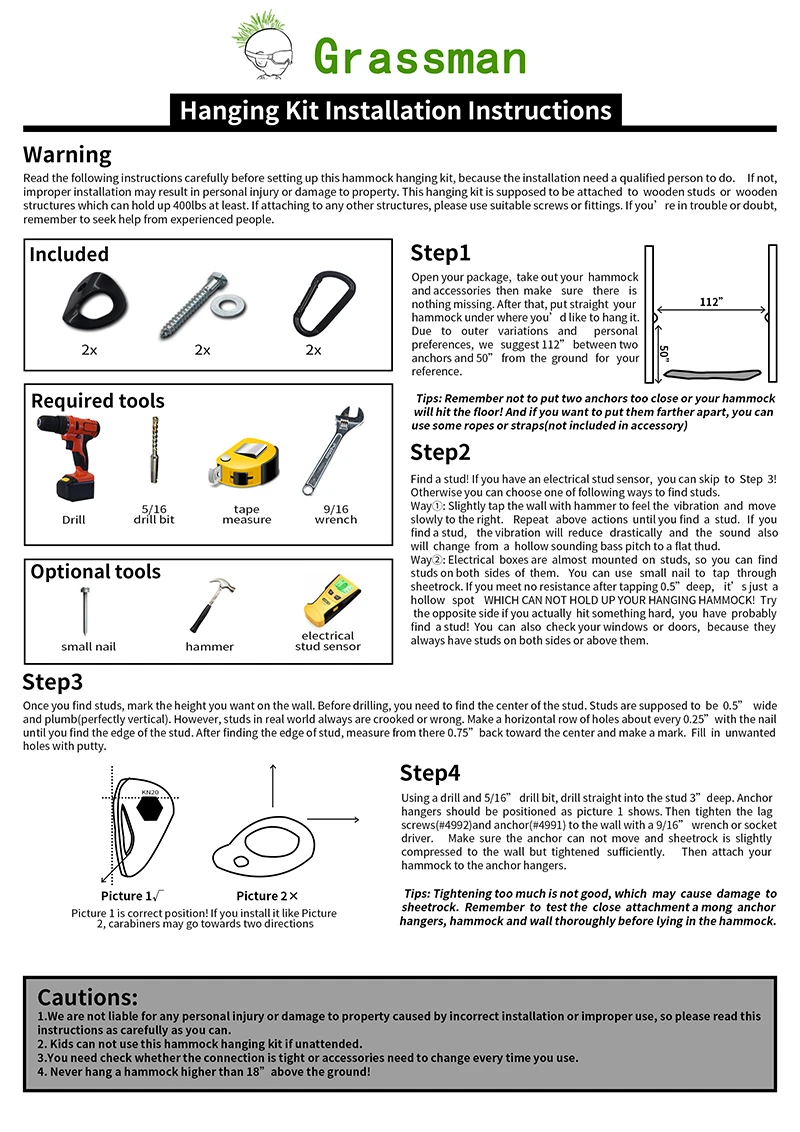 Grassman

Hanging Kit Installation Instructions

Warning

Read the following instructions carefully before setting up this hammock hanging kit, because the installation need a qualified person to do. If not, improper installation may result in personal injury or damage to property. This hanging kit is supposed to be attached to wooden studs or wooden structures which can hold up 400lbs at least. If attaching to any other structures, please use suitable screws or fittings. If you're in trouble or doubt, remember to seek help from experienced people.

Included

2x 2x 2x

Required tools

Drill 5/16 drill bit tape measure 9/16 wrench

Optional tools

small nail hammer electrical stud sensor

Step1

Open your package, take out your hammock and accessories then make sure there is nothing missing. After that, put straight your hammock under where you'd like to hang it. Due to outer variations and personal preferences, we suggest 112" between two anchors and 50" from the ground for your reference.

112"

50"

Tips: Remember not to put two anchors too close or your hammock will hit the floor! And if you want to put them farther apart, you can use some ropes or straps(not included in accessory)

Step2

Find a stud! If you have an electrical stud sensor, you can skip to Step 3! Otherwise you can choose one of following ways to find studs.
Way①: Slightly tap the wall with hammer to feel the vibration and move slowly to the right. Repeat above actions until you find a stud. If you find a stud, the vibration will reduce drastically and the sound also will change from a hollow sounding bass pitch to a flat thud.
Way②: Electrical boxes are almost mounted on studs, so you can find studs on both sides of them. You can use small nail to tap through sheetrock. If you meet no resistance after tapping 0.5" deep, it's just a hollow spot WHICH CAN NOT HOLD UP YOUR HANGING HAMMOCK! Try the opposite side if you actually hit something hard, you have probably find a stud! You can also check your windows or doors, because they always have studs on both sides or above them.

Step3

Once you find studs, mark the height you want on the wall. Before drilling, you need to find the center of the stud. Studs are supposed to be 0.5" wide and plumb(perfectly vertical). However, studs in real world always are crooked or wrong. Make a horizontal row of holes about every 0.25" with the nail until you find the edge of the stud. After finding the edge of stud, measure from there 0.75" back toward the center and make a mark. Fill in unwanted holes with putty.

KN20

Picture 1√ Picture 2×

Picture 1 is correct position! If you install it like Picture 2, carabiners may go towards two directions

Step4

Using a drill and 5/16" drill bit, drill straight into the stud 3" deep. Anchor hangers should be positioned as picture 1 shows. Then tighten the lag screws(#4992)and anchor(#4991) to the wall with a 9/16" wrench or socket driver. Make sure the anchor can not move and sheetrock is slightly compressed to the wall but tightened sufficiently. Then attach your hammock to the anchor hangers.

Tips: Tightening too much is not good, which may cause damage to sheetrock. Remember to test the close attachment a mong anchor hangers, hammock and wall thoroughly before lying in the hammock.

Cautions:

1.We are not liable for any personal injury or damage to property caused by incorrect installation or improper use, so please read this instructions as carefully as you can.
2. Kids can not use this hammock hanging kit if unattended.
3.You need check whether the connection is tight or accessories need to change every time you use.
4. Never hang a hammock higher than 18" above the ground!