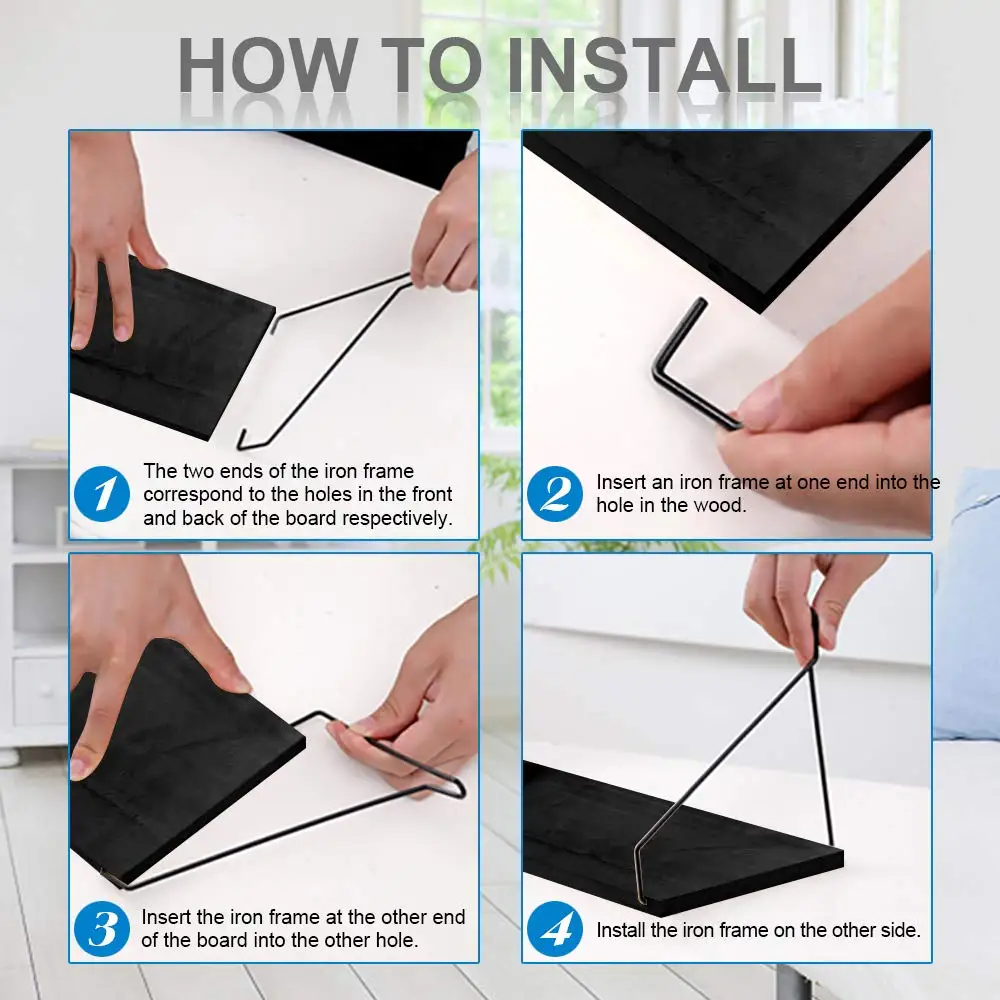 HOW TO INSTALL

1 The two ends of the iron frame correspond to the holes in the front and back of the board respectively.

2 Insert an iron frame at one end into the hole in the wood.

3 Insert the iron frame at the other end of the board into the other hole.

4 Install the iron frame on the other side.