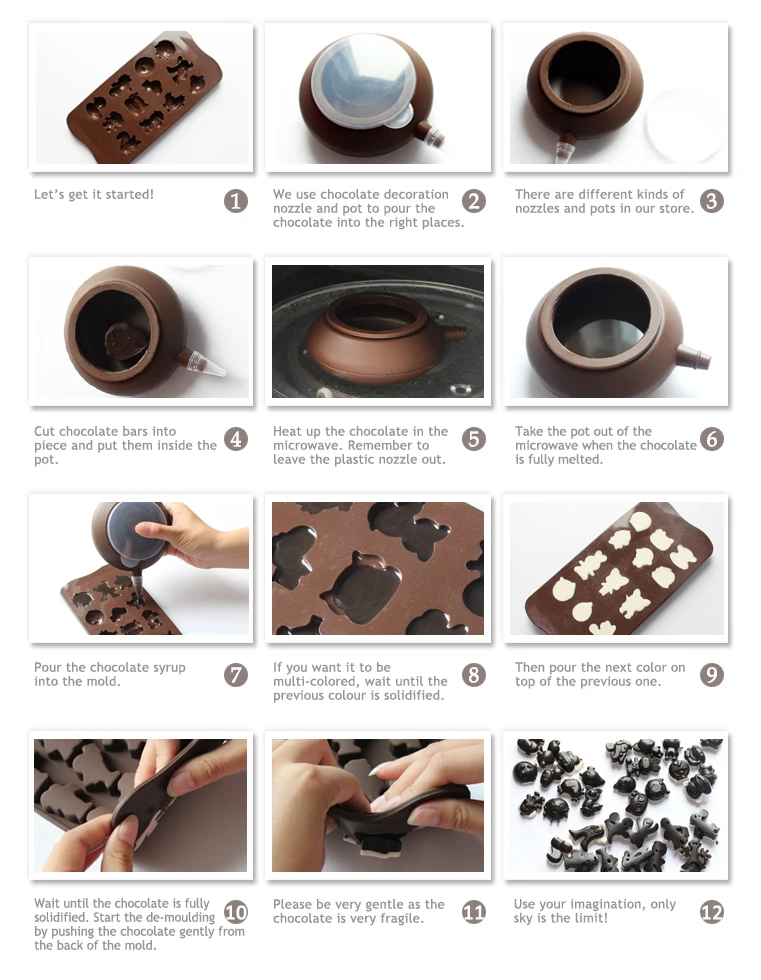 Let's get it started!
1

We use chocolate decoration nozzle and pot to pour the chocolate into the right places.
2

There are different kinds of nozzles and pots in our store.
3

Cut chocolate bars into piece and put them inside the pot.
4

Heat up the chocolate in the microwave. Remember to leave the plastic nozzle out.
5

Take the pot out of the microwave when the chocolate is fully melted.
6

Pour the chocolate syrup into the mold.
7

If you want it to be multi-colored, wait until the previous colour is solidified.
8

Then pour the next color on top of the previous one.
9

Wait until the chocolate is fully solidified. Start the de-moulding by pushing the chocolate gently from the back of the mold.
10

Please be very gentle as the chocolate is very fragile.
11

Use your imagination, only sky is the limit!
12