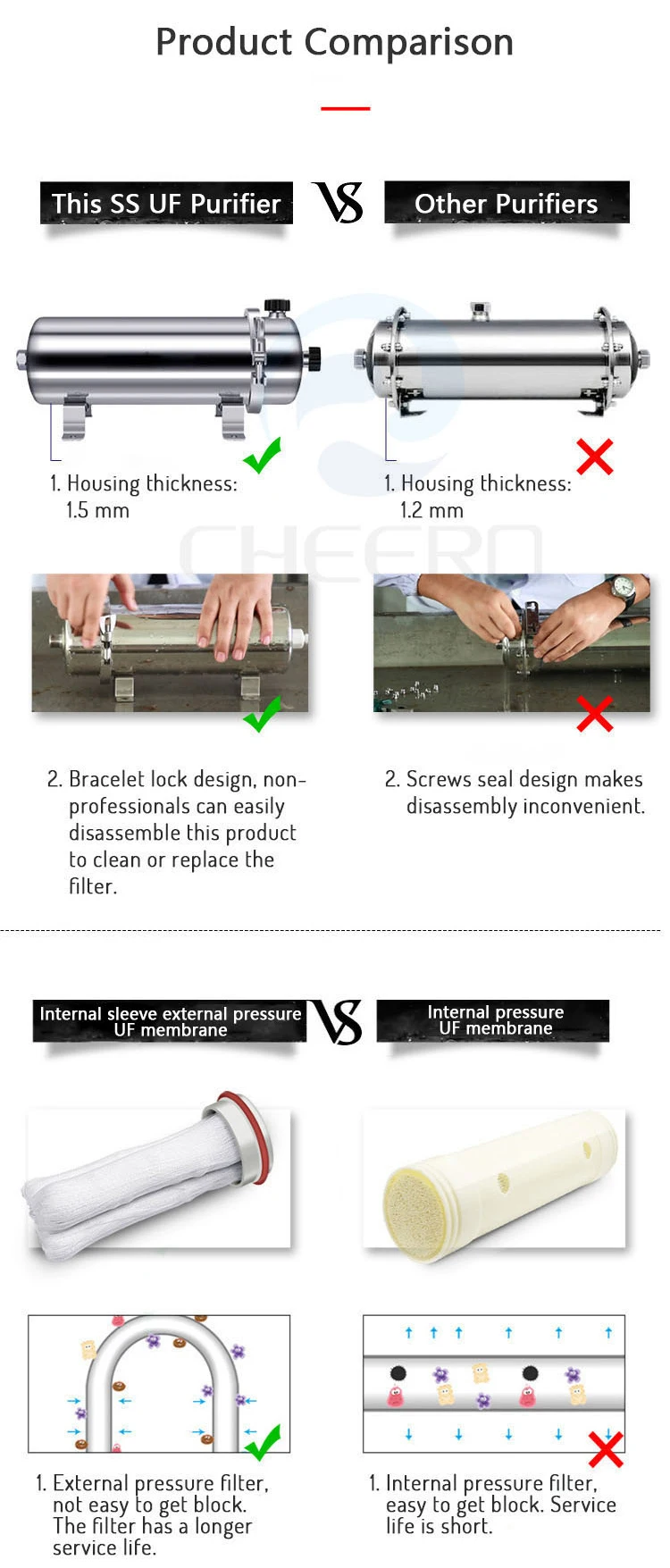 Product Comparison

This SS UF Purifier

VS

Other Purifiers

1. Housing thickness: 1.5 mm

1. Housing thickness: 1.2 mm

CHEERO

2. Bracelet lock design, non-professionals can easily disassemble this product to clean or replace the filter.

2. Screws seal design makes disassembly inconvenient.

Internal sleeve external pressure UF membrane

VS

Internal pressure UF membrane

1. External pressure filter, not easy to get block. The filter has a longer service life.

1. Internal pressure filter, easy to get block. Service life is short.