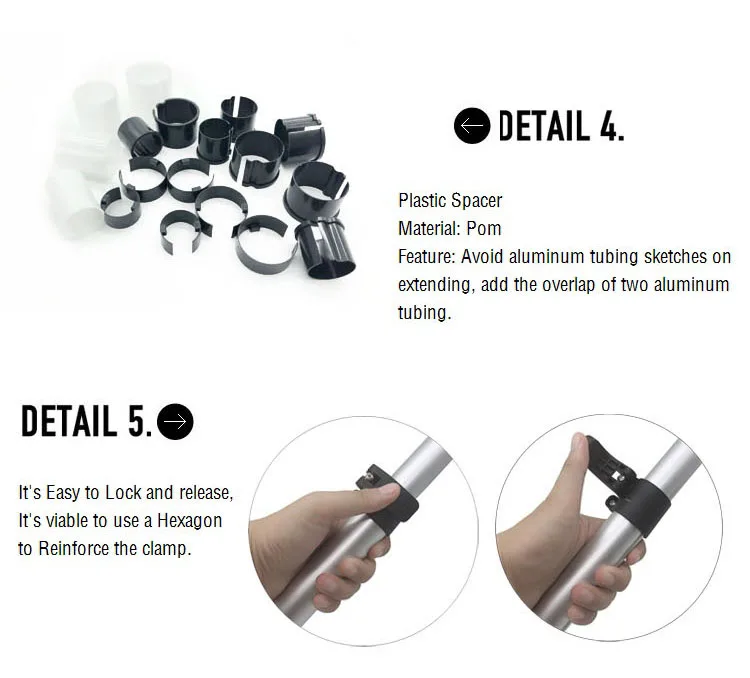 DETAIL 4.

Plastic Spacer
Material: Pom
Feature: Avoid aluminum tubing sketches on extending, add the overlap of two aluminum tubing.

DETAIL 5.

It's Easy to Lock and release,
It's viable to use a Hexagon to Reinforce the clamp.