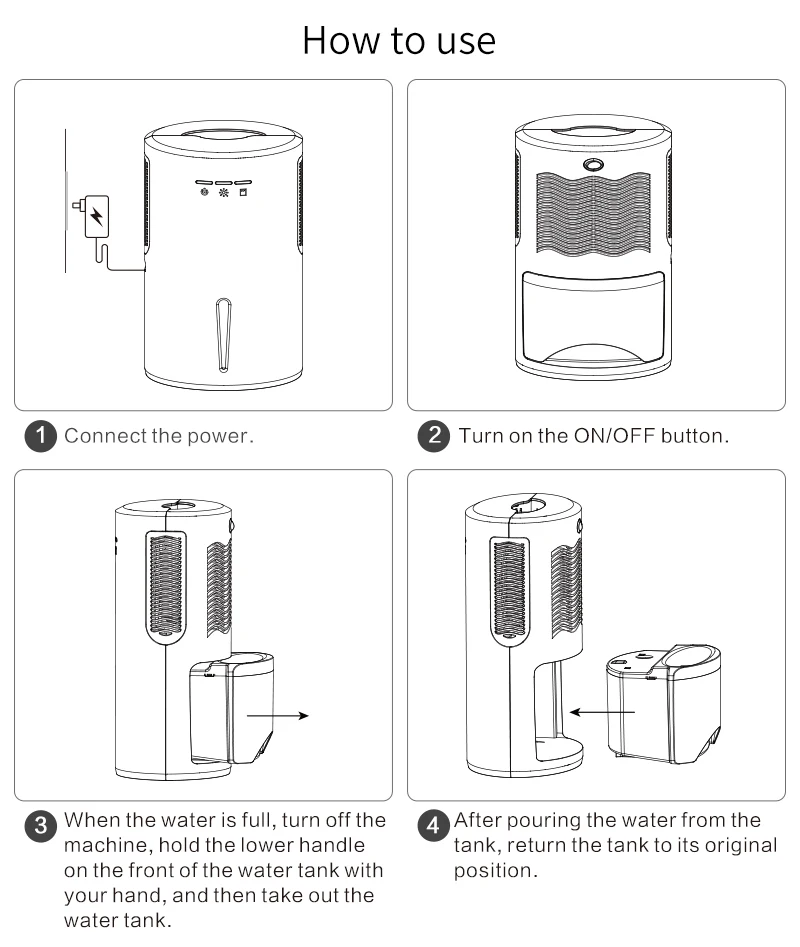 How to use

1 Connect the power.

2 Turn on the ON/OFF button.

3 When the water is full, turn off the machine, hold the lower handle on the front of the water tank with your hand, and then take out the water tank.

4 After pouring the water from the tank, return the tank to its original position.