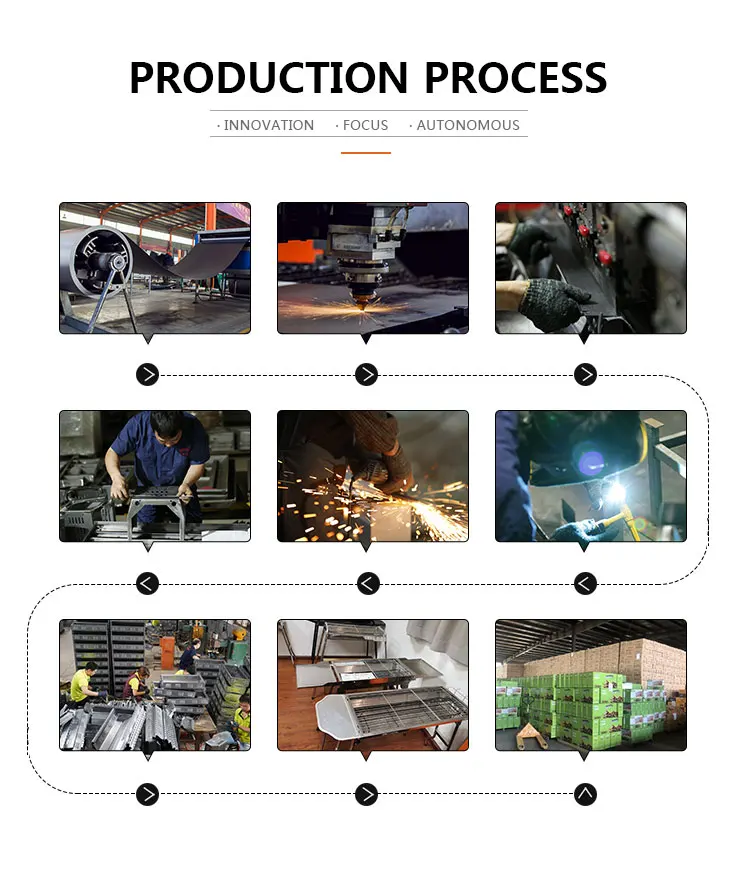 PRODUCTION PROCESS

· INNOVATION · FOCUS · AUTONOMOUS