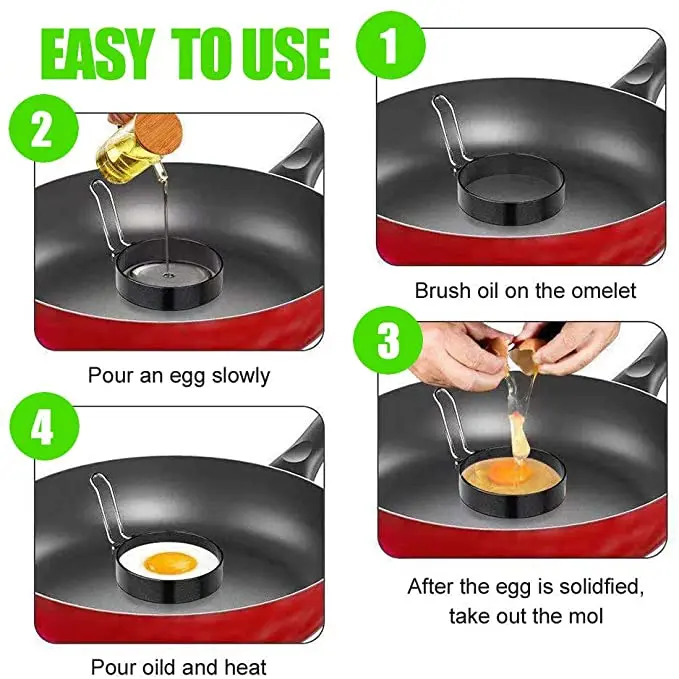 EASY TO USE

1

Brush oil on the omelet

2

Pour an egg slowly

3

After the egg is solidfied, take out the mol

4

Pour oild and heat