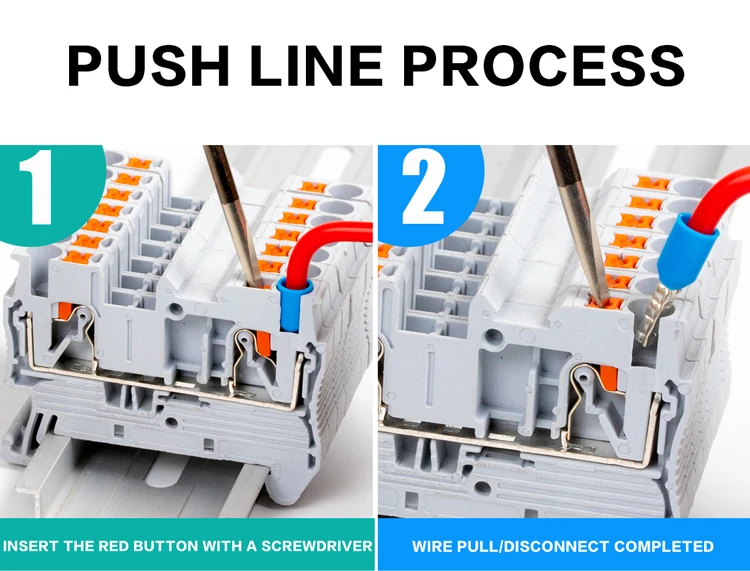 PUSH LINE PROCESS

1

INSERT THE RED BUTTON WITH A SCREWDRIVER

2

WIRE PULL/DISCONNECT COMPLETED